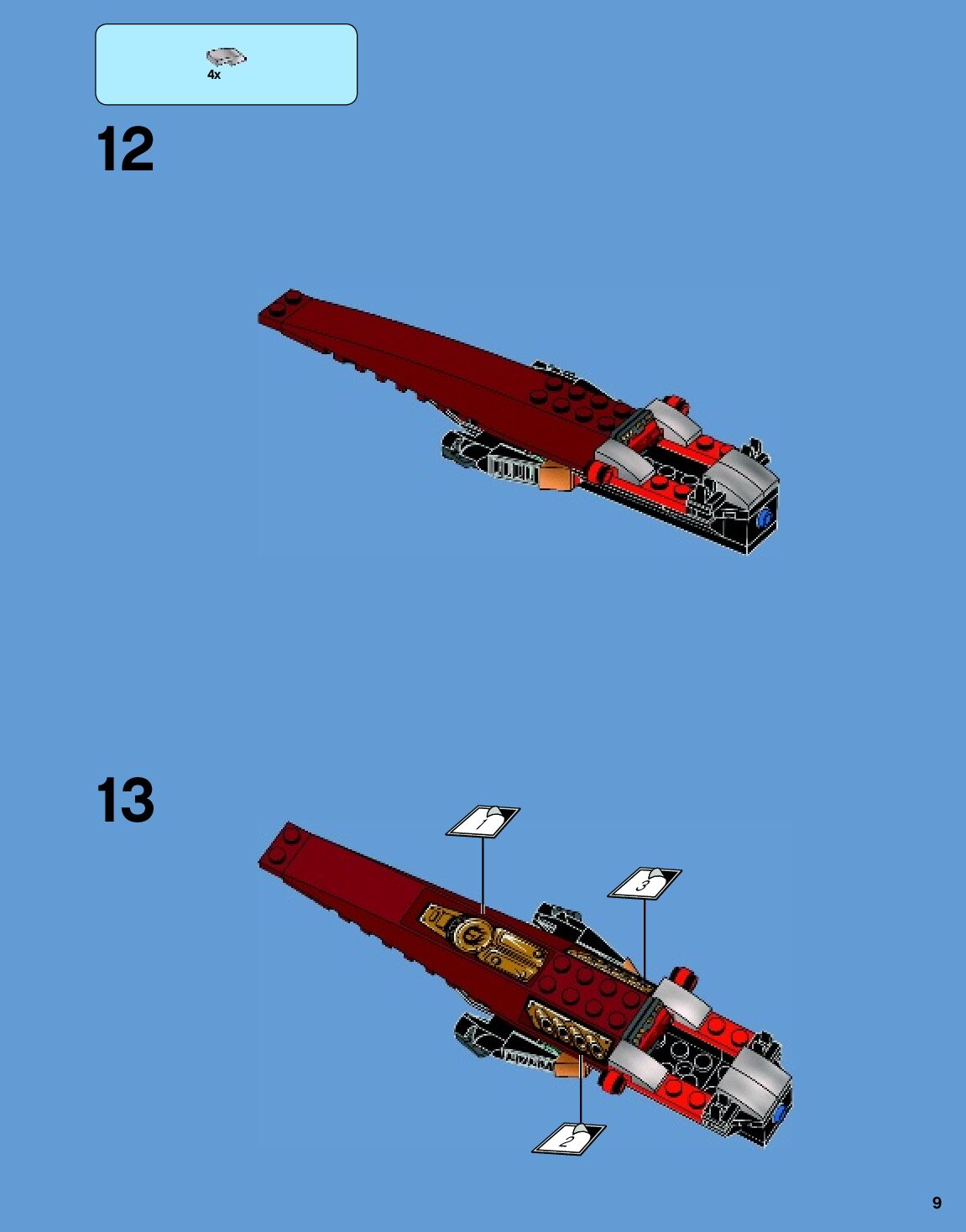 4x

12

13

1

3

2

9