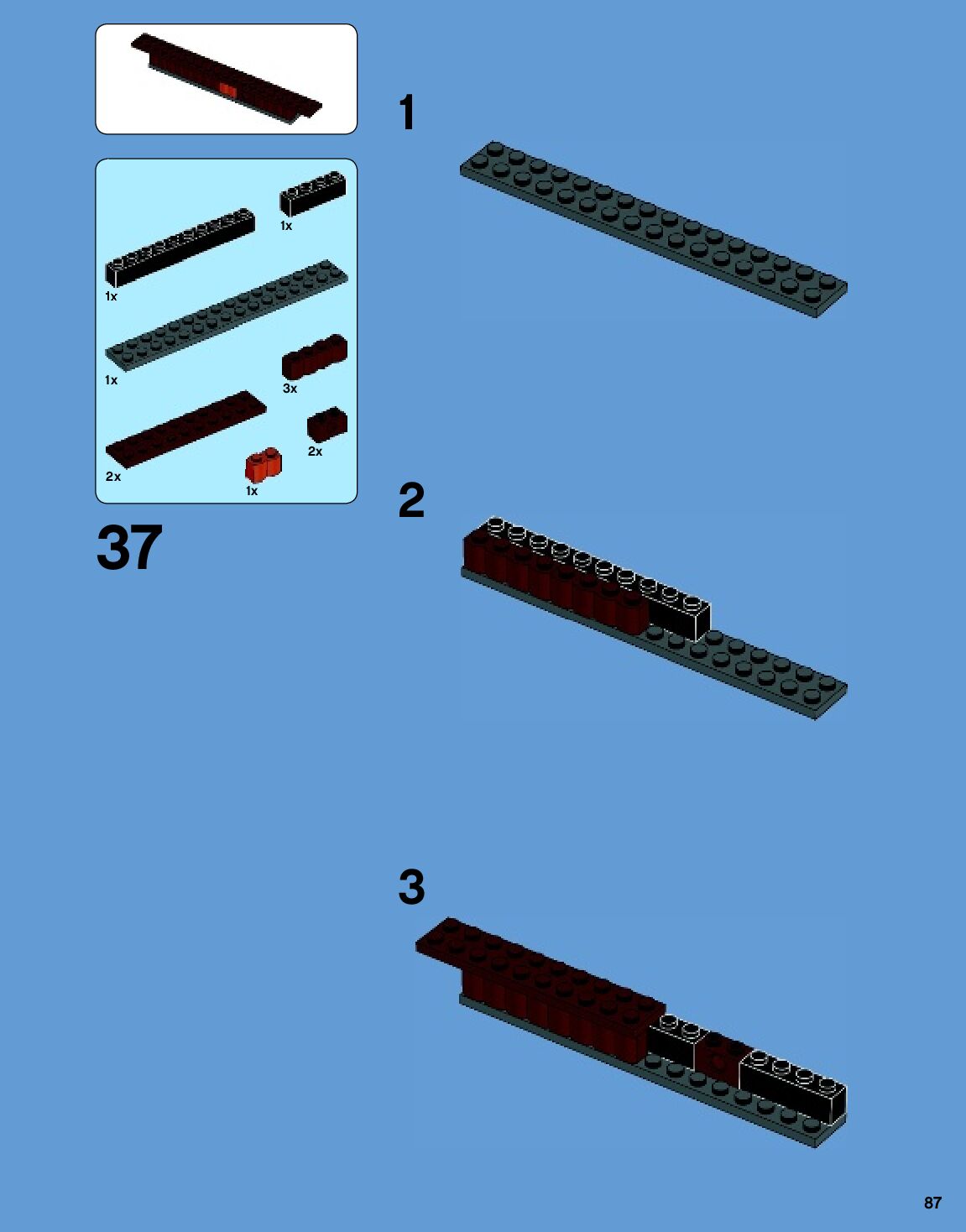 1x

1x

1x

3x

2x

2x

1x

37

1

2

3

87