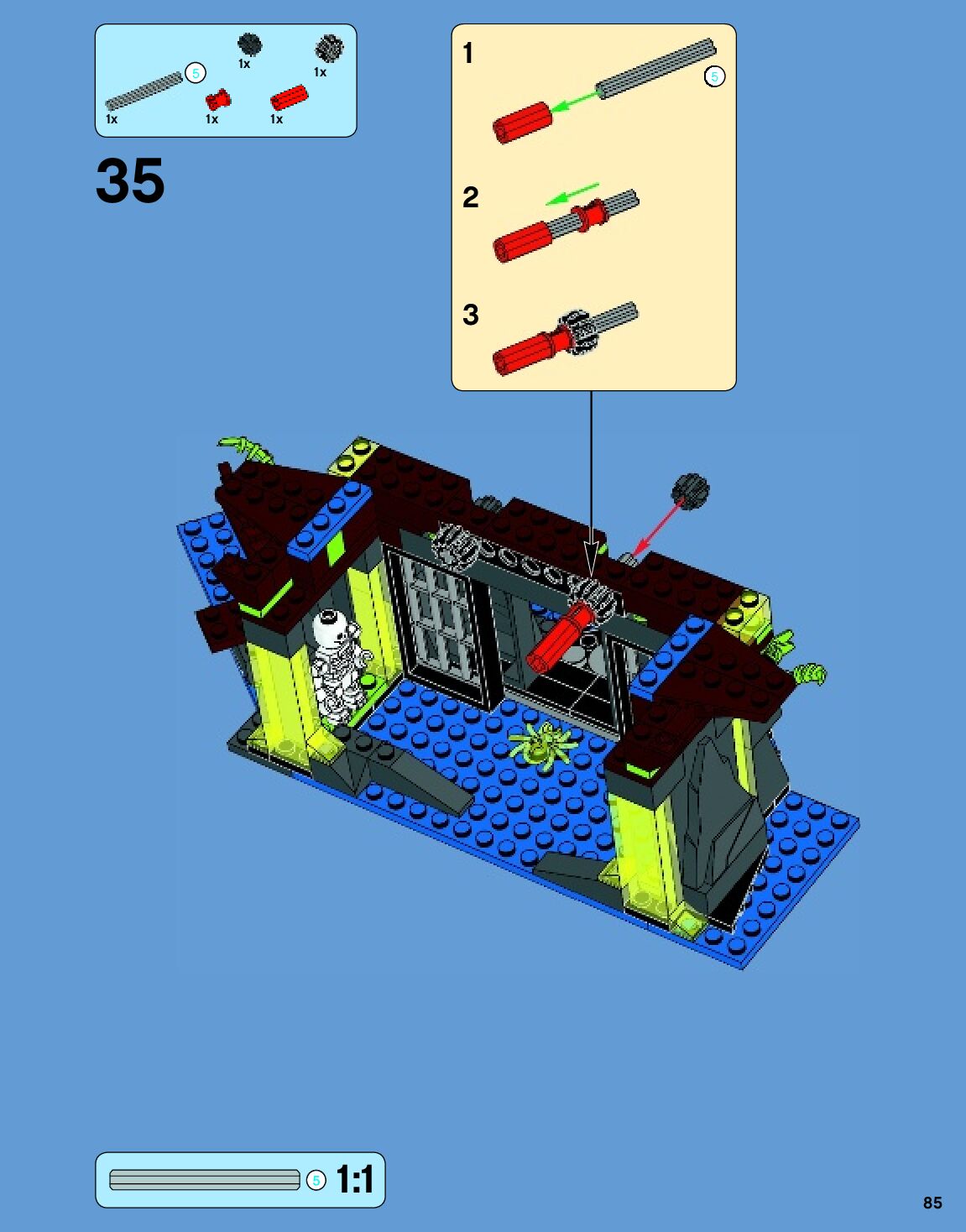 1x 1x
5
1x 1x 1x

35

1
5

2

3

5 1:1

85