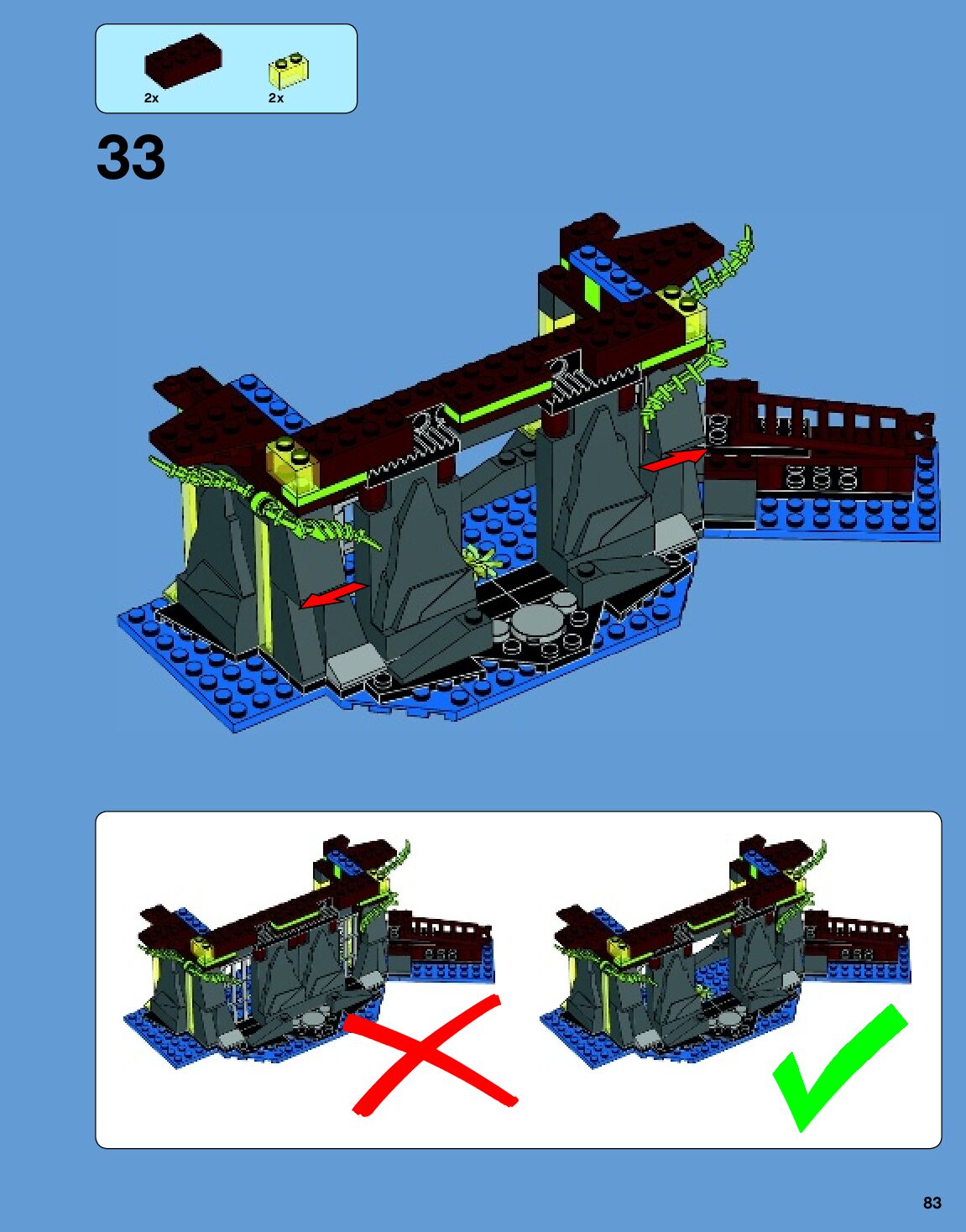 2x 2x

33

83