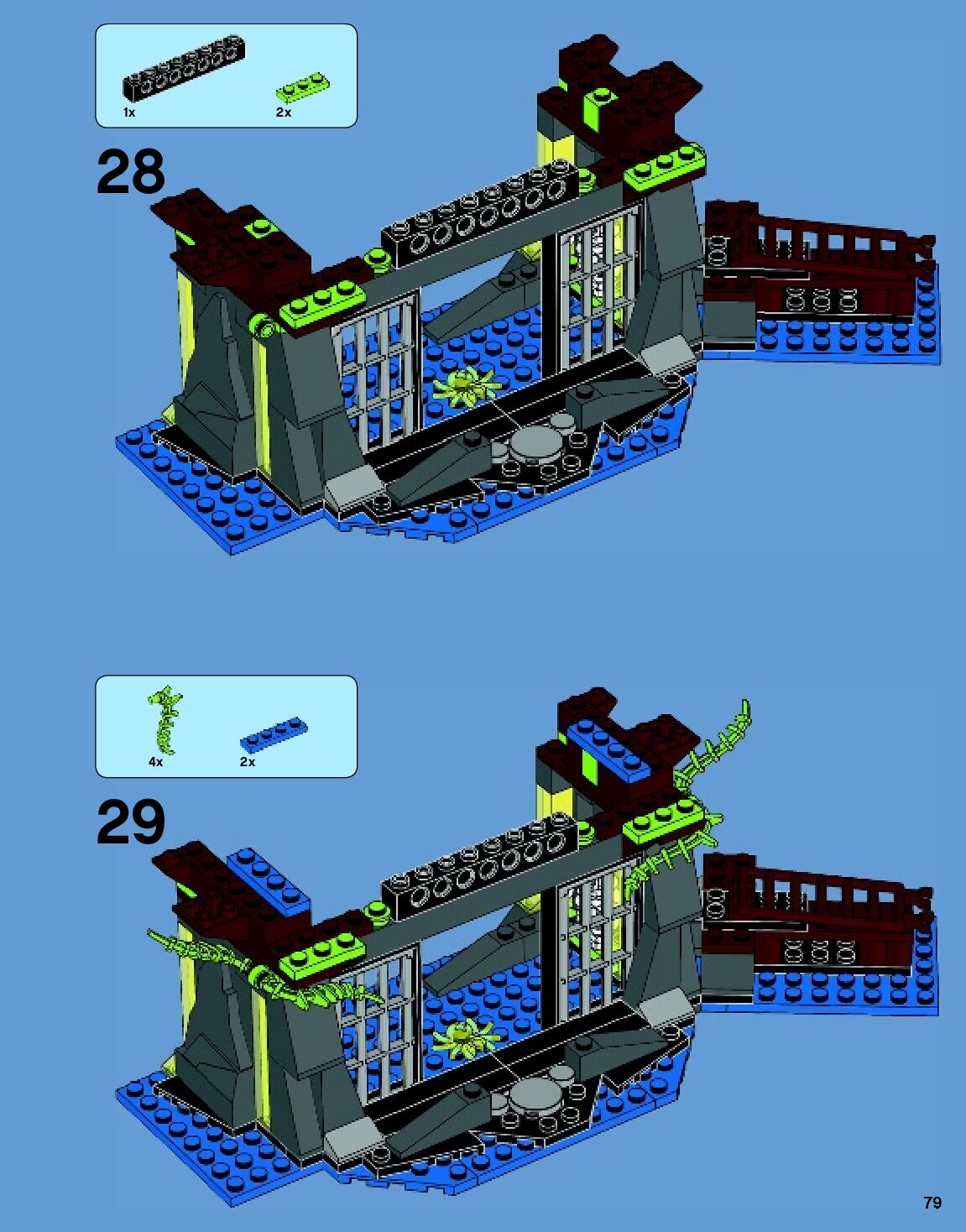 1x
2x

28

4x
2x

29

79