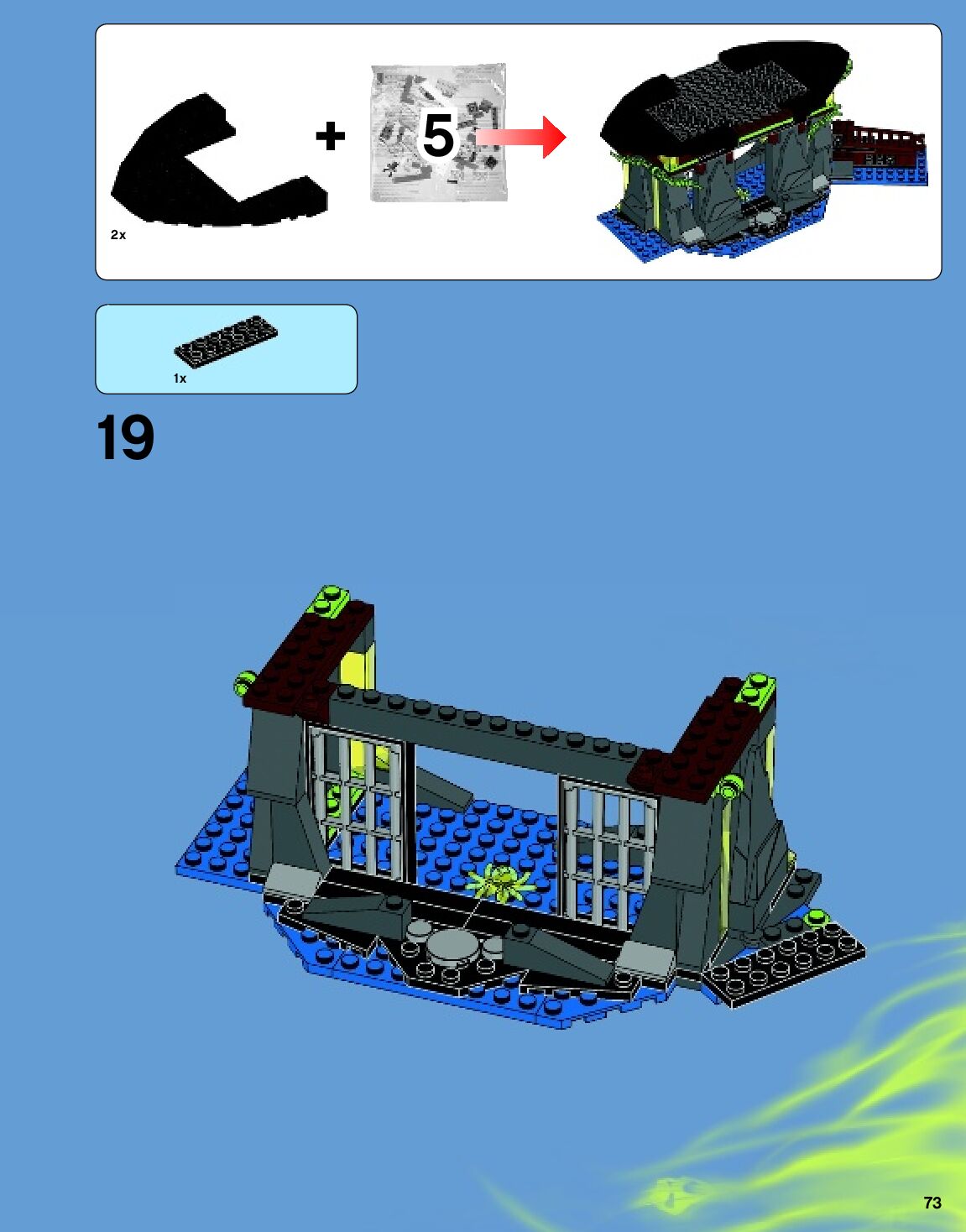 2x

+

5

1x

19

73