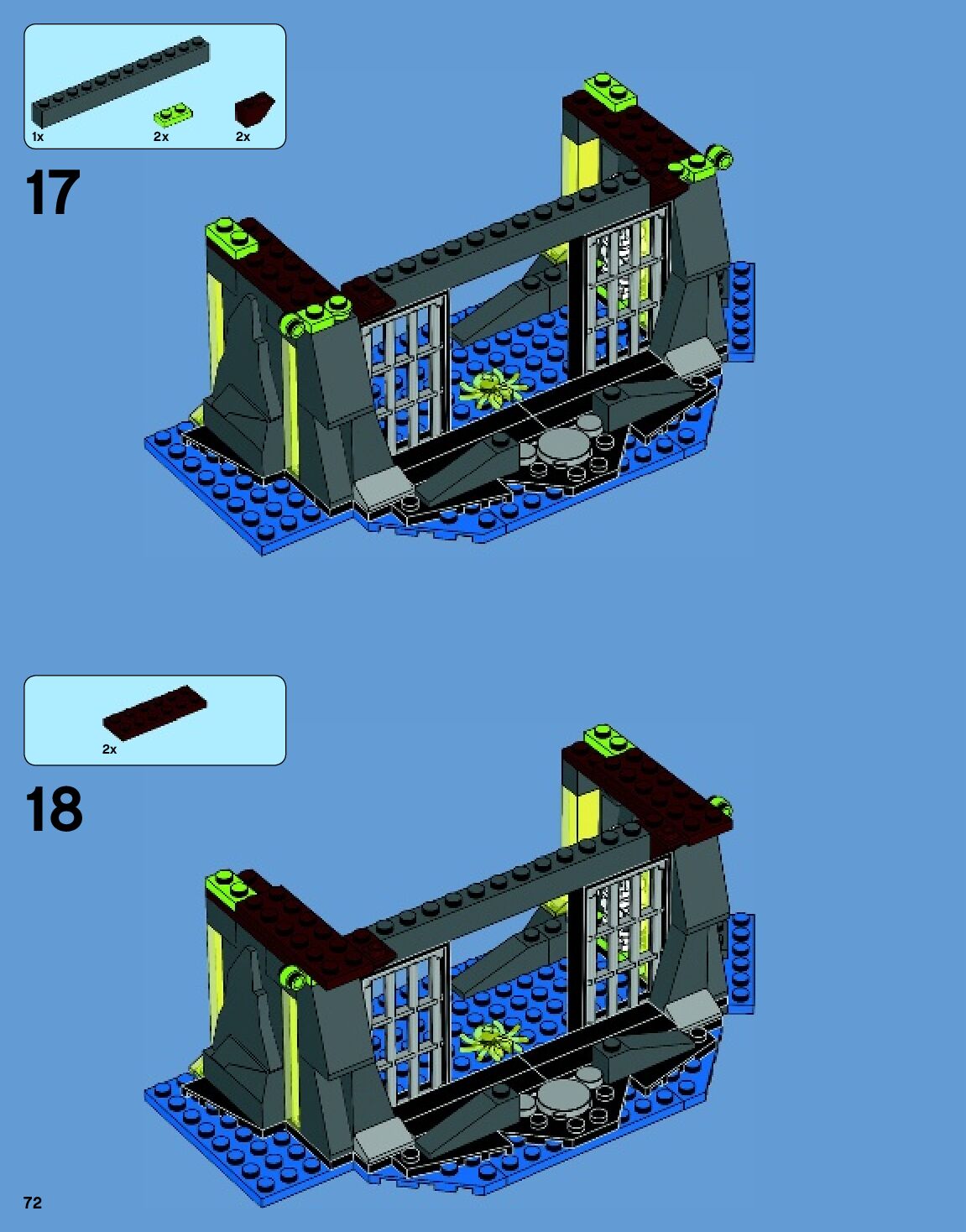 1x
2x
2x

17

2x

18

72