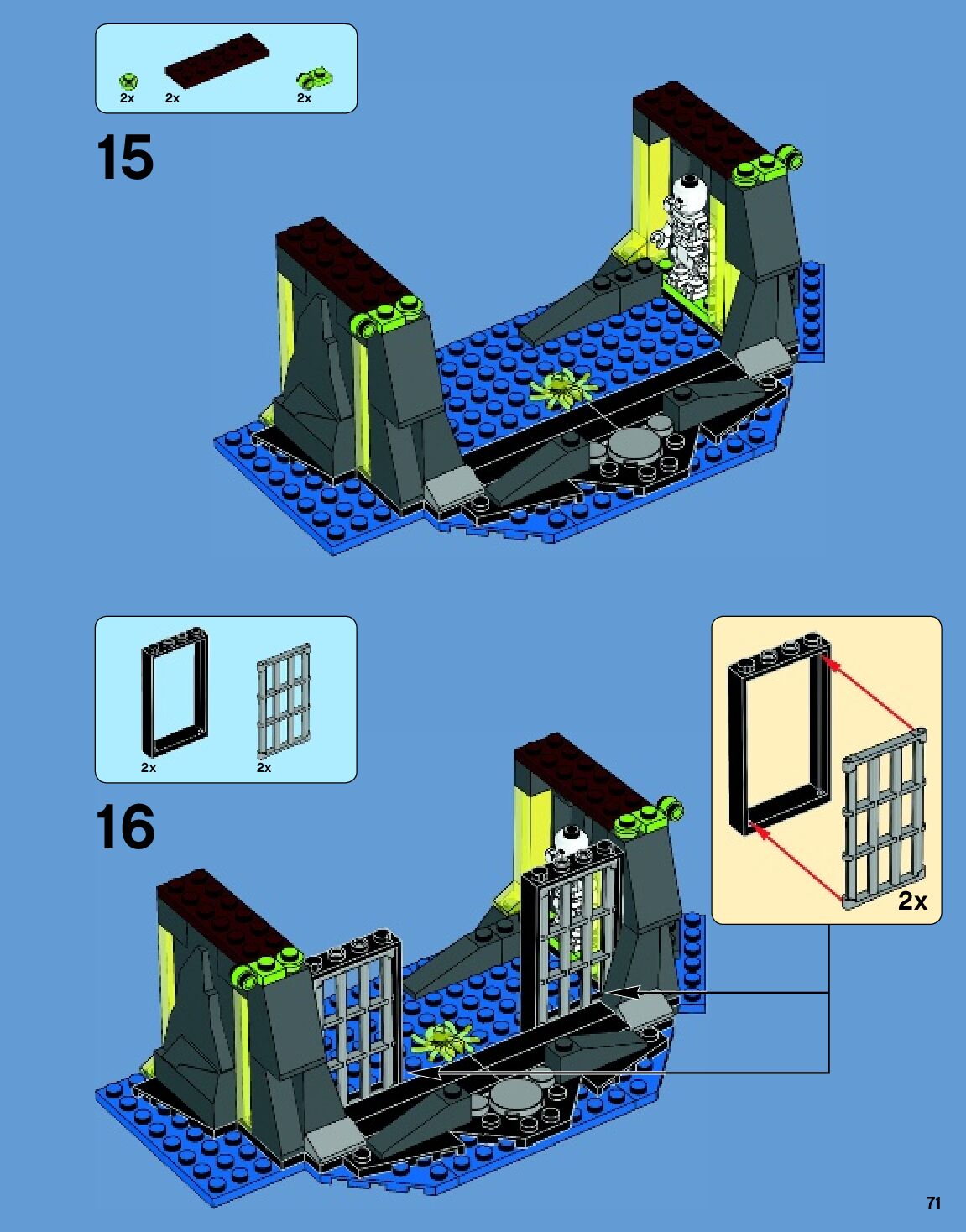 2x 2x 2x

15

2x 2x

16

2x

71