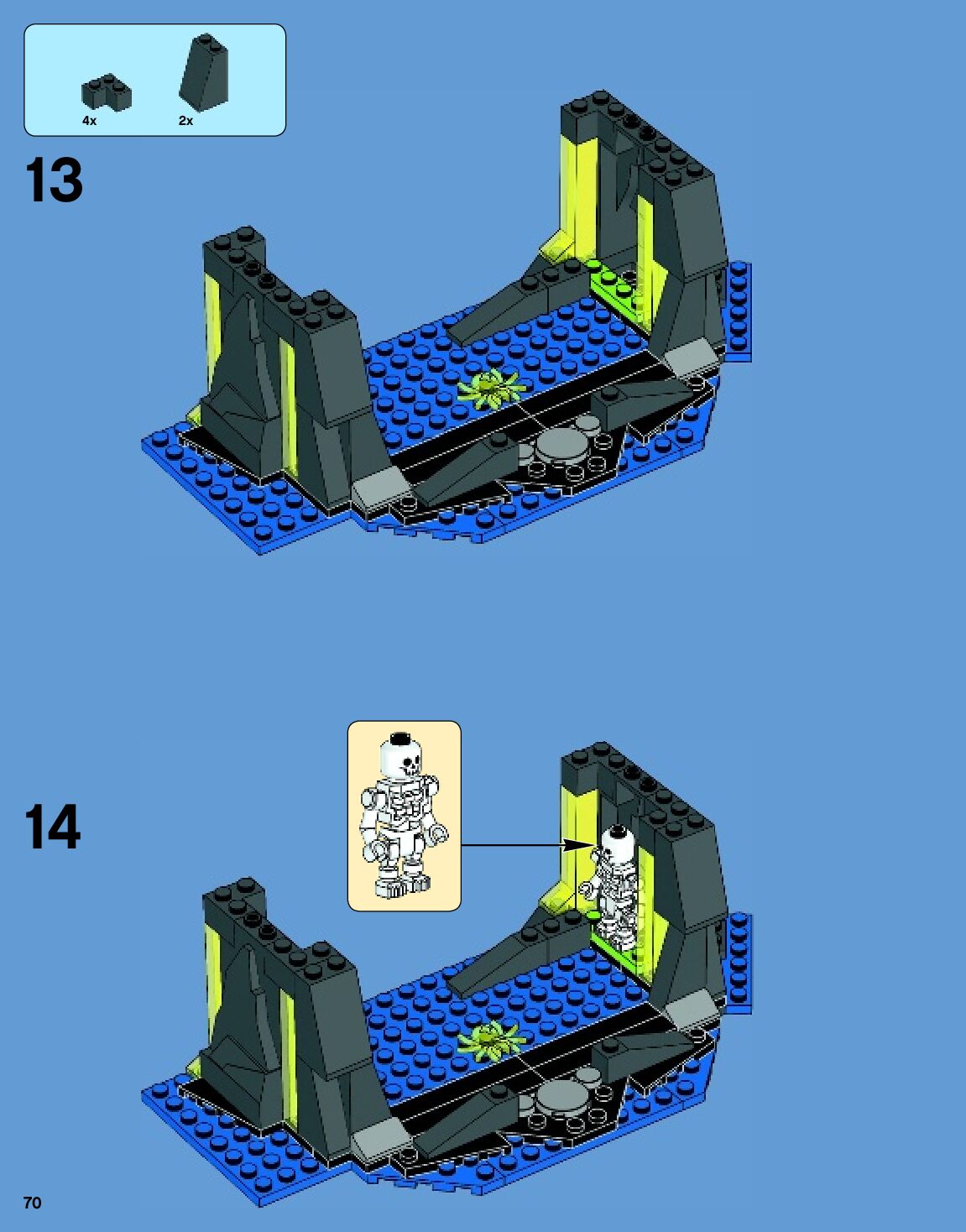 4x
2x

13

14

70