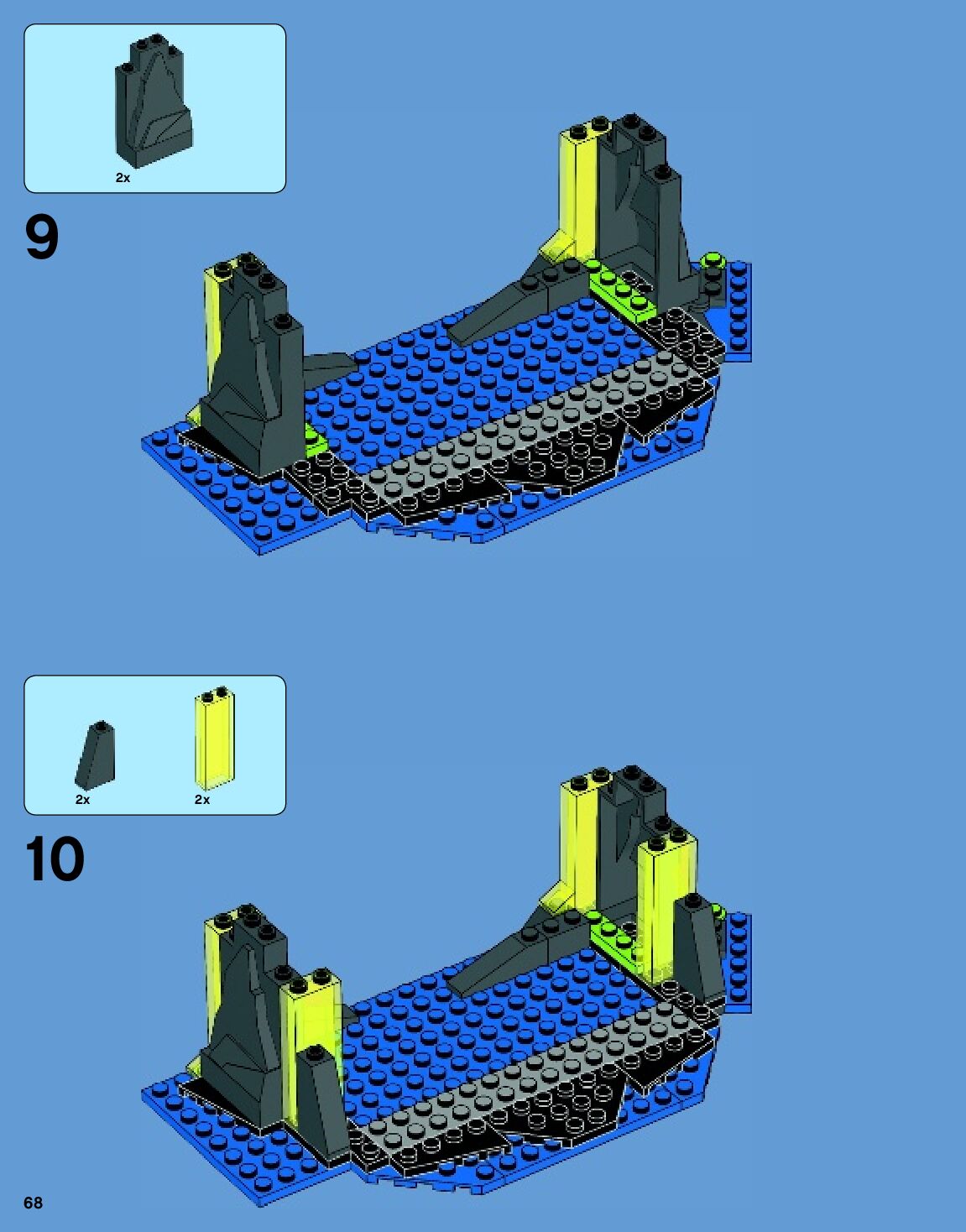 2x

9

2x
2x

10

68