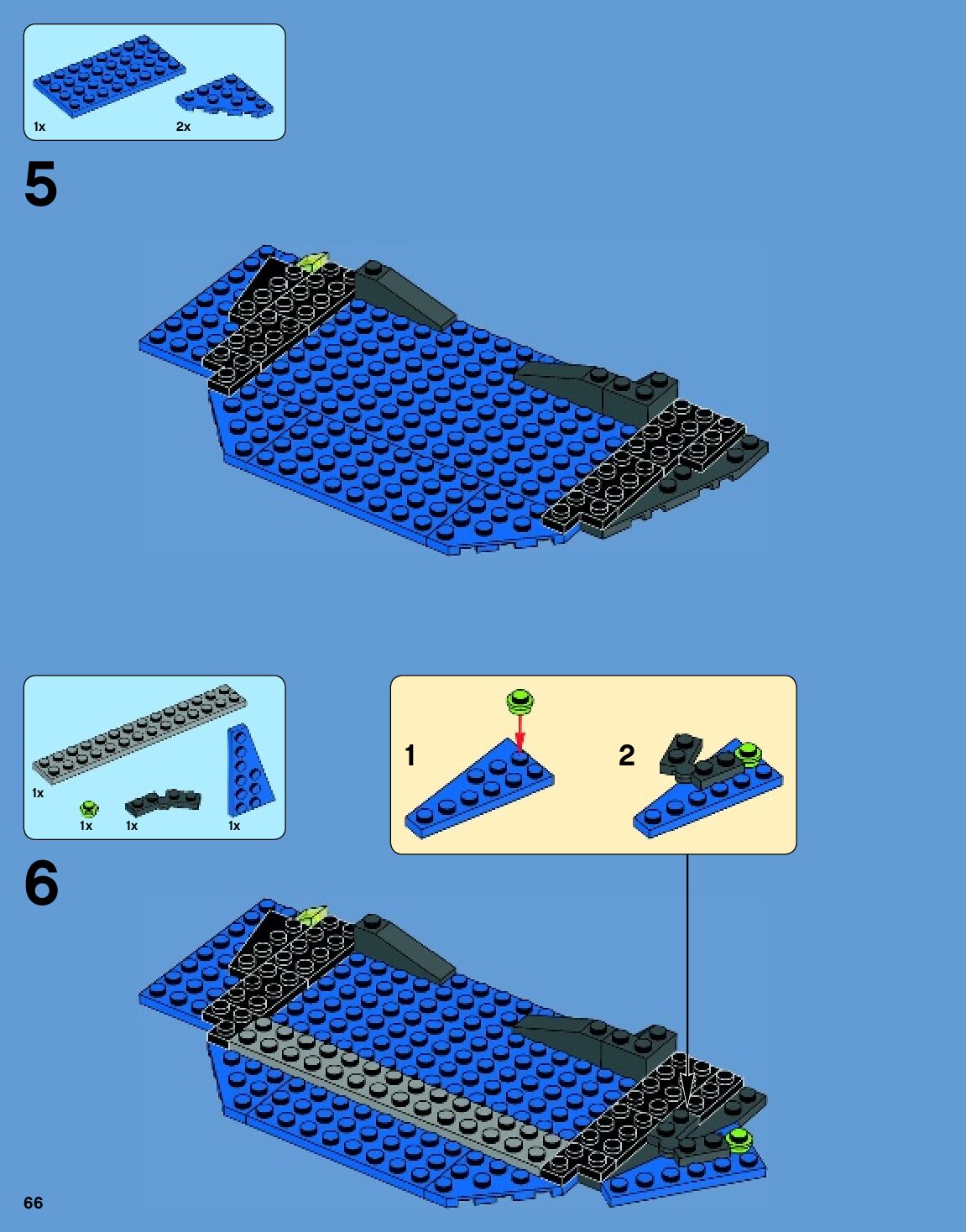 1x
2x

5

1x
1x
1x
1x

1
2

6

66