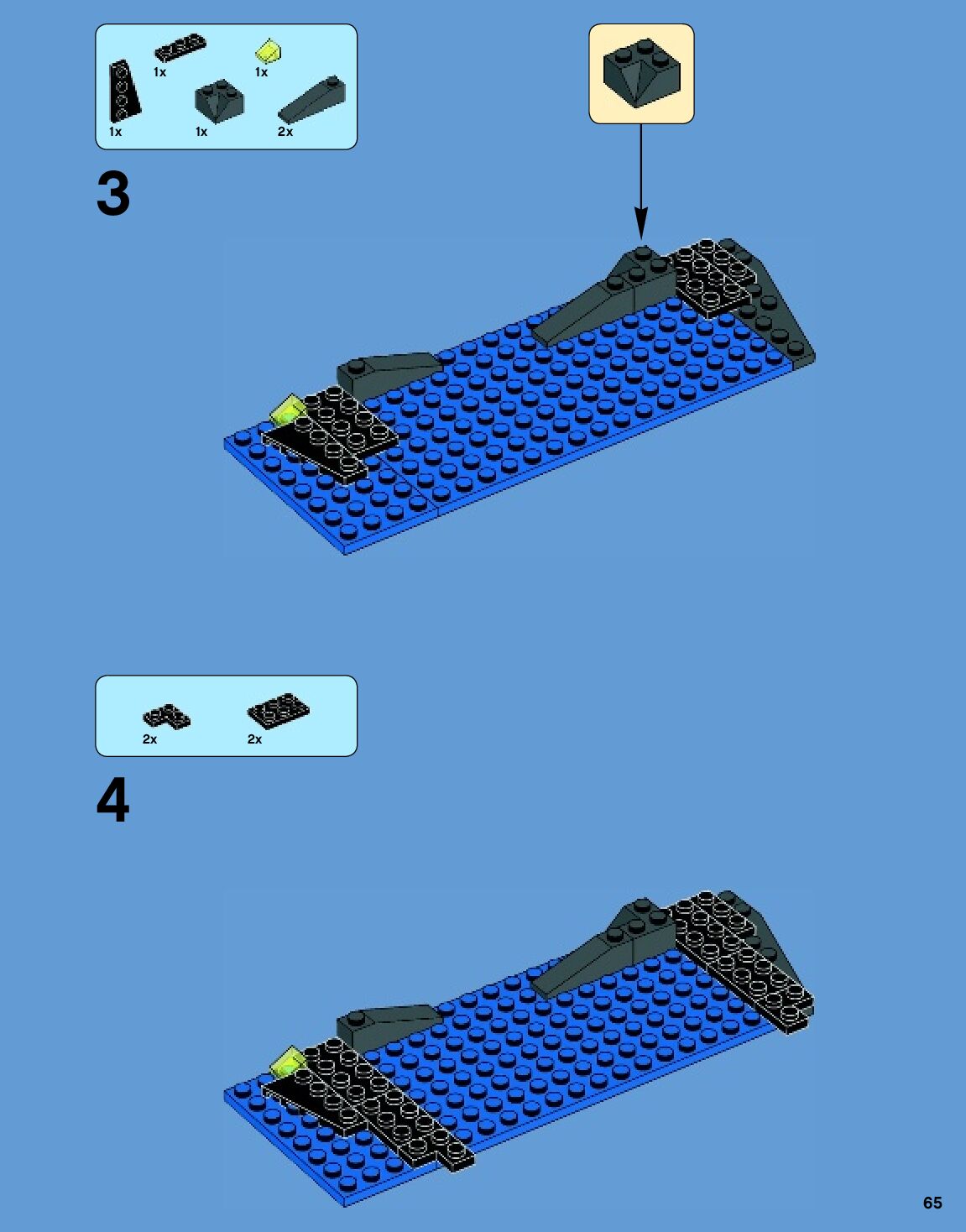 1x
1x
1x
1x
2x

3

2x
2x

4

65