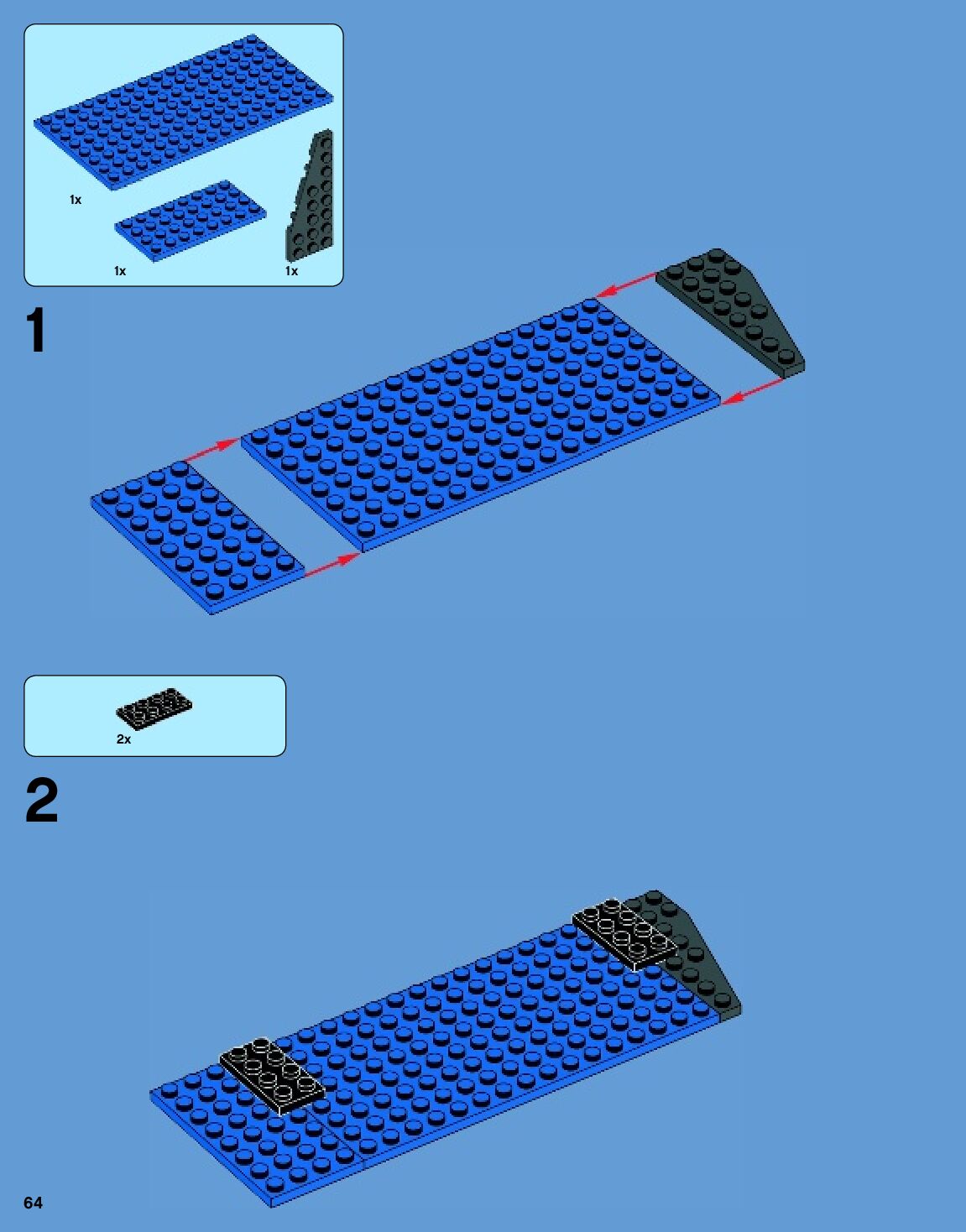 1x

1x

1x

1

2x

2

64