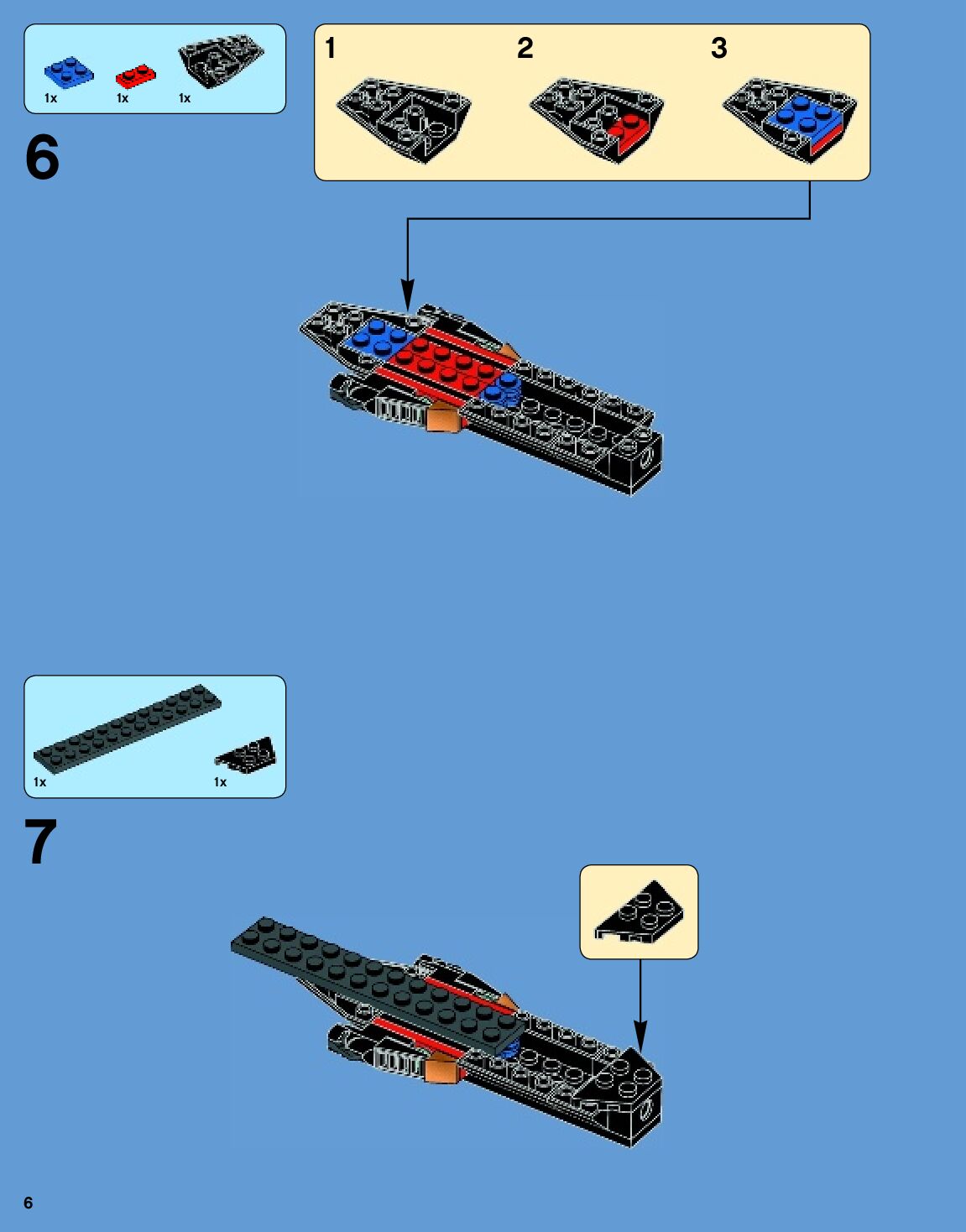 1x 1x 1x

6

1

2

3

1x 1x

7

6