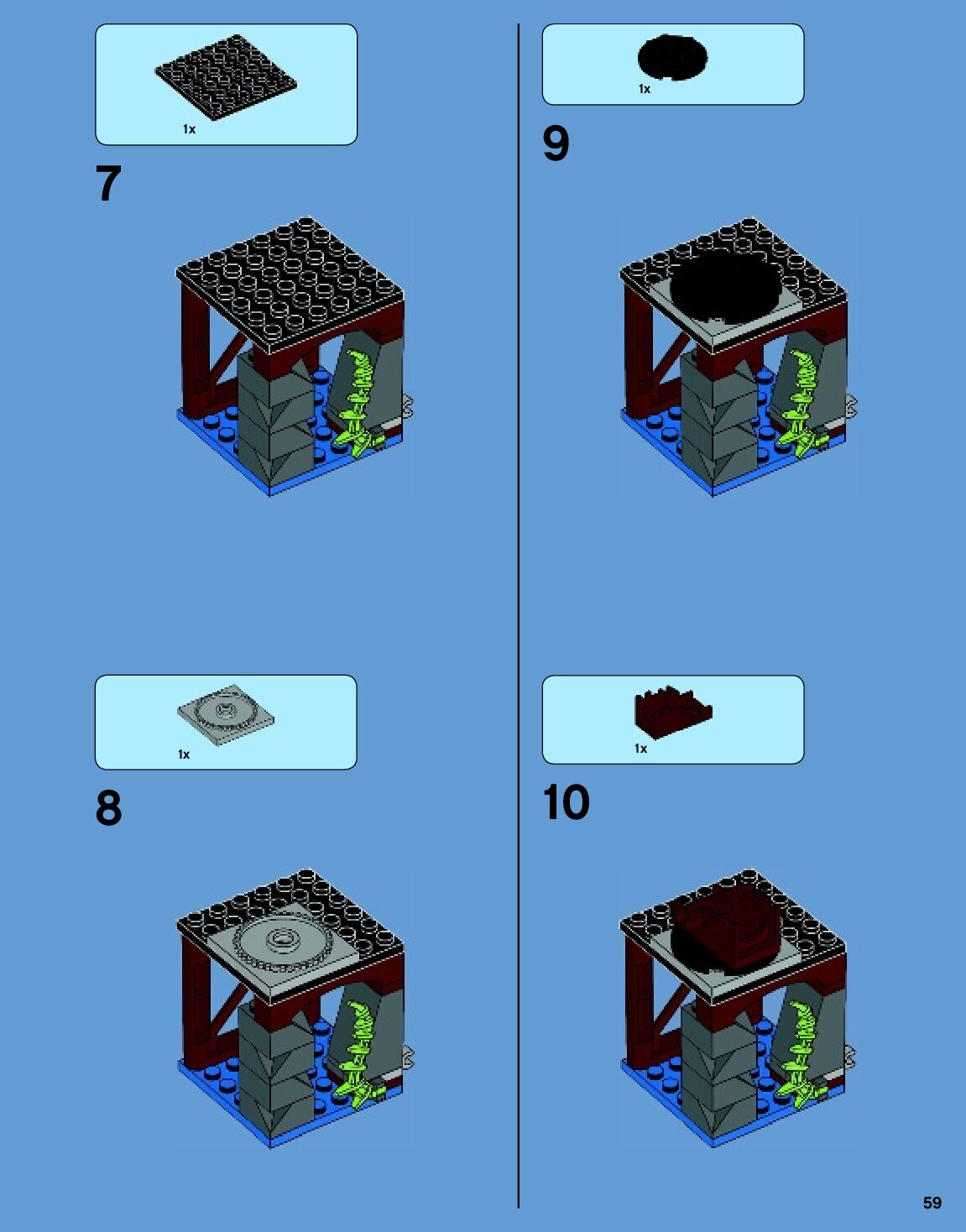 1x

7

1x

8

1x

9

1x

10

59