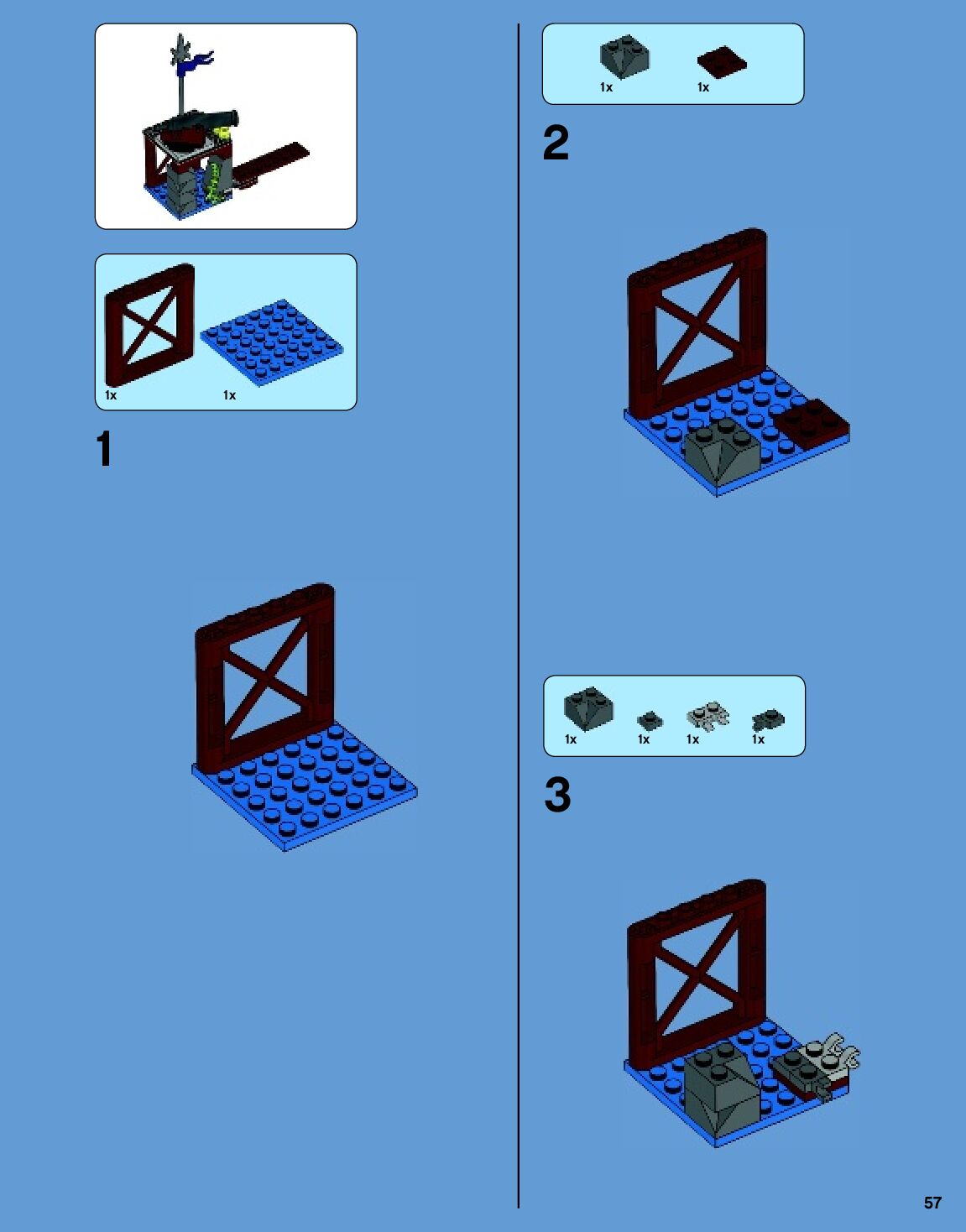 1x 1x

1

1x 1x

2

1x 1x 1x 1x

3

57