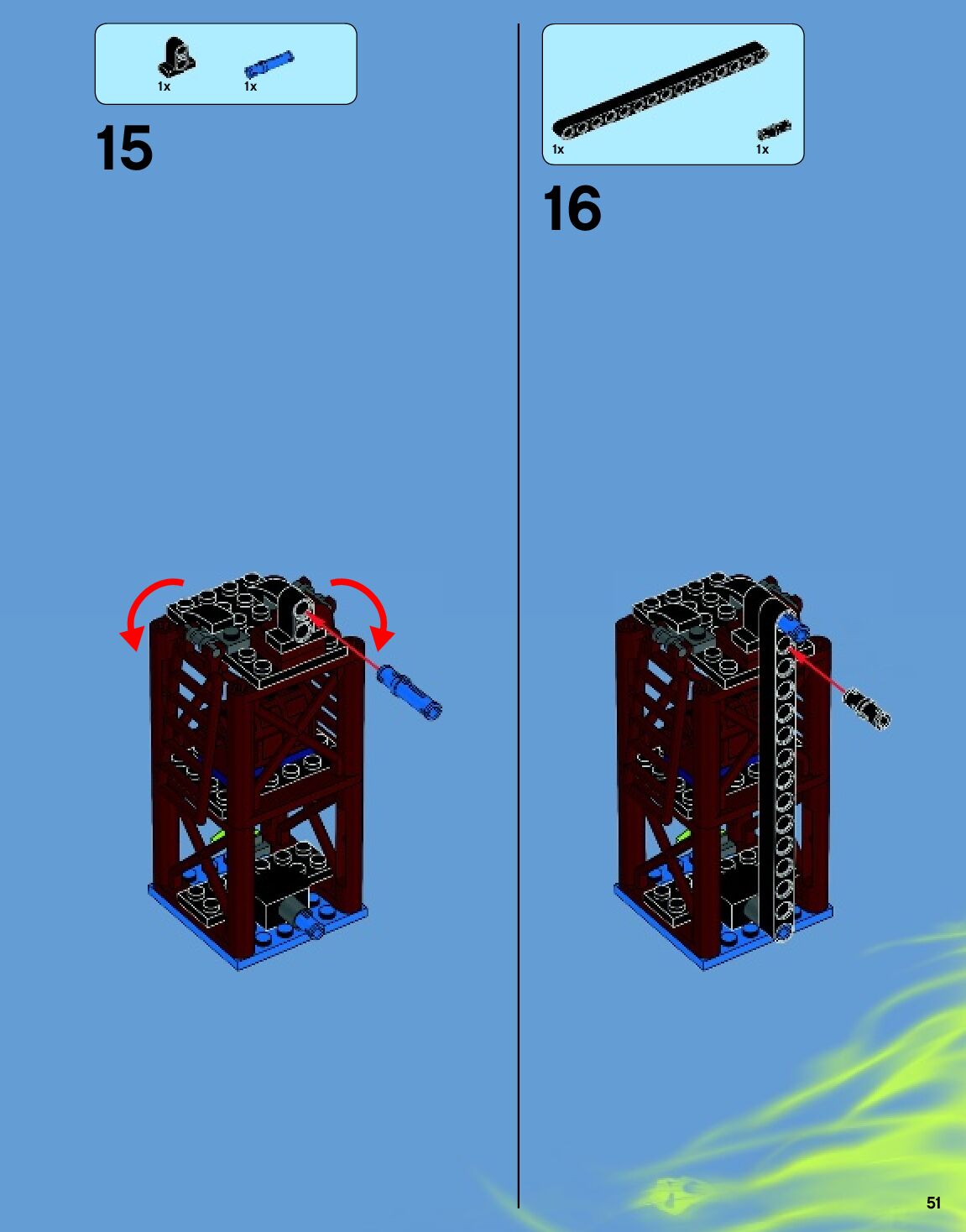 1x 1x

15

1x 1x

16

51