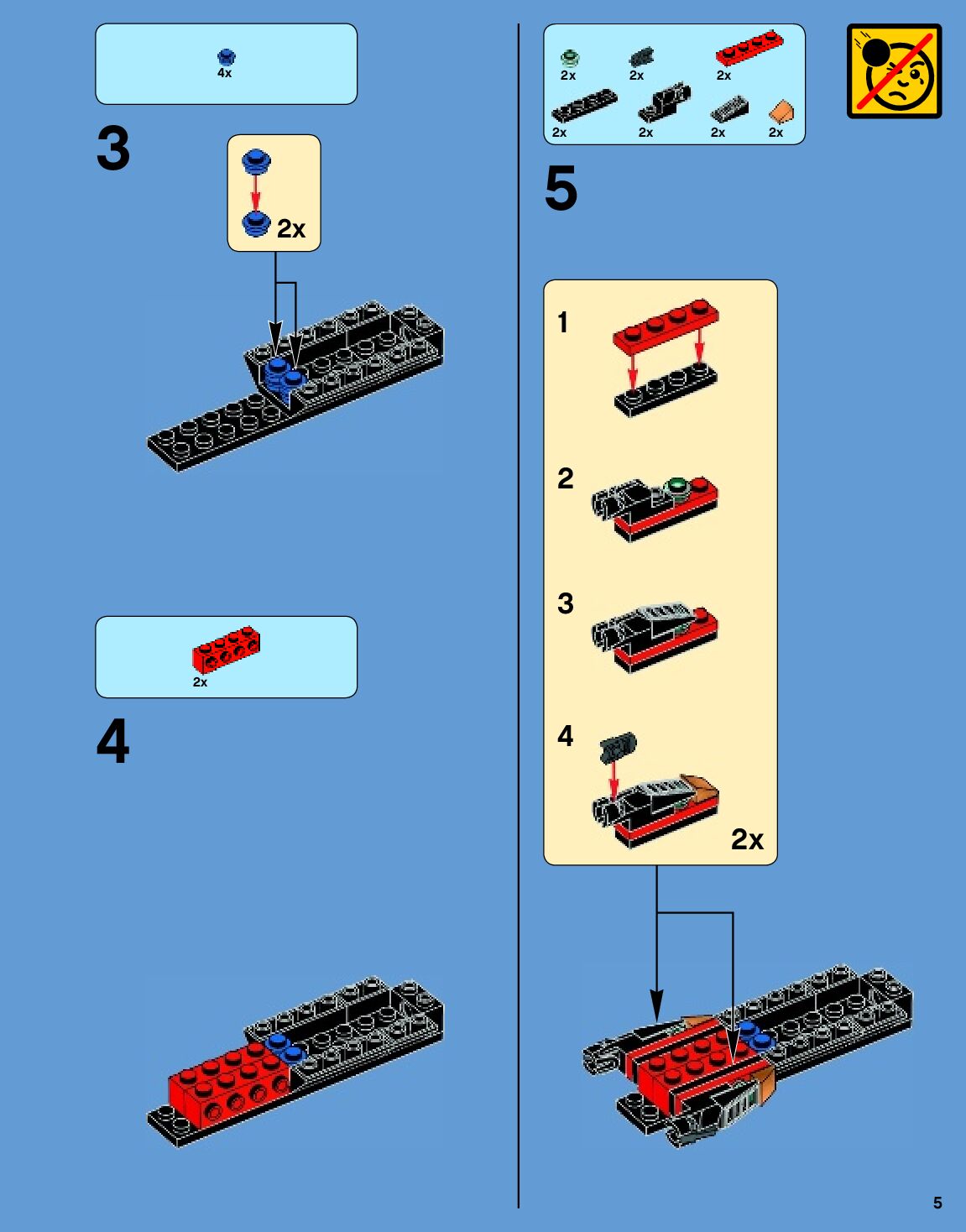 4x

3

2x

2x

4

2x 2x 2x

2x 2x 2x 2x

5

1

2

3

4

2x

5