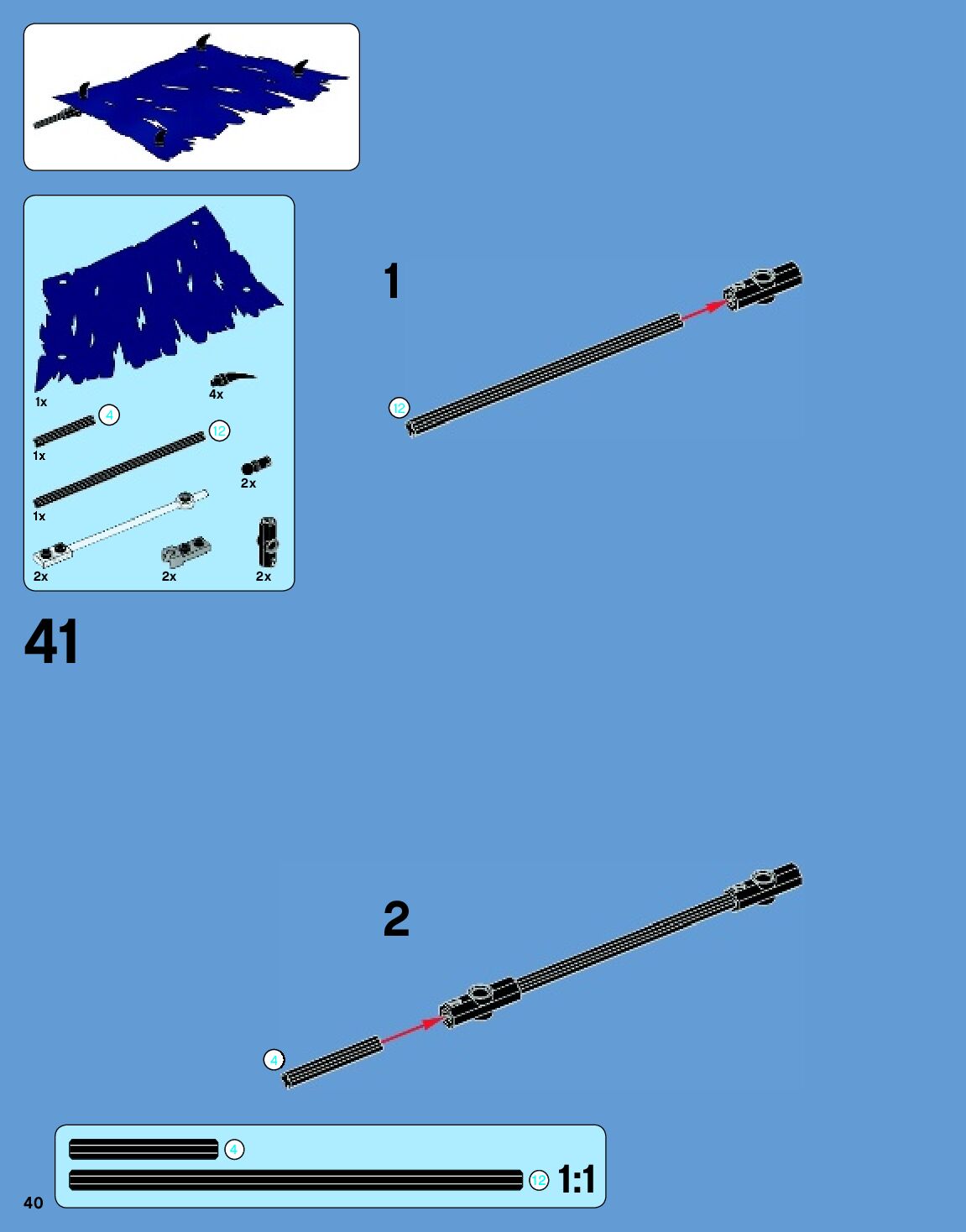 1x
4x
4
1x
12
2x
1x
2x
2x
2x

41

1

12

2

4

4
12
1:1

40