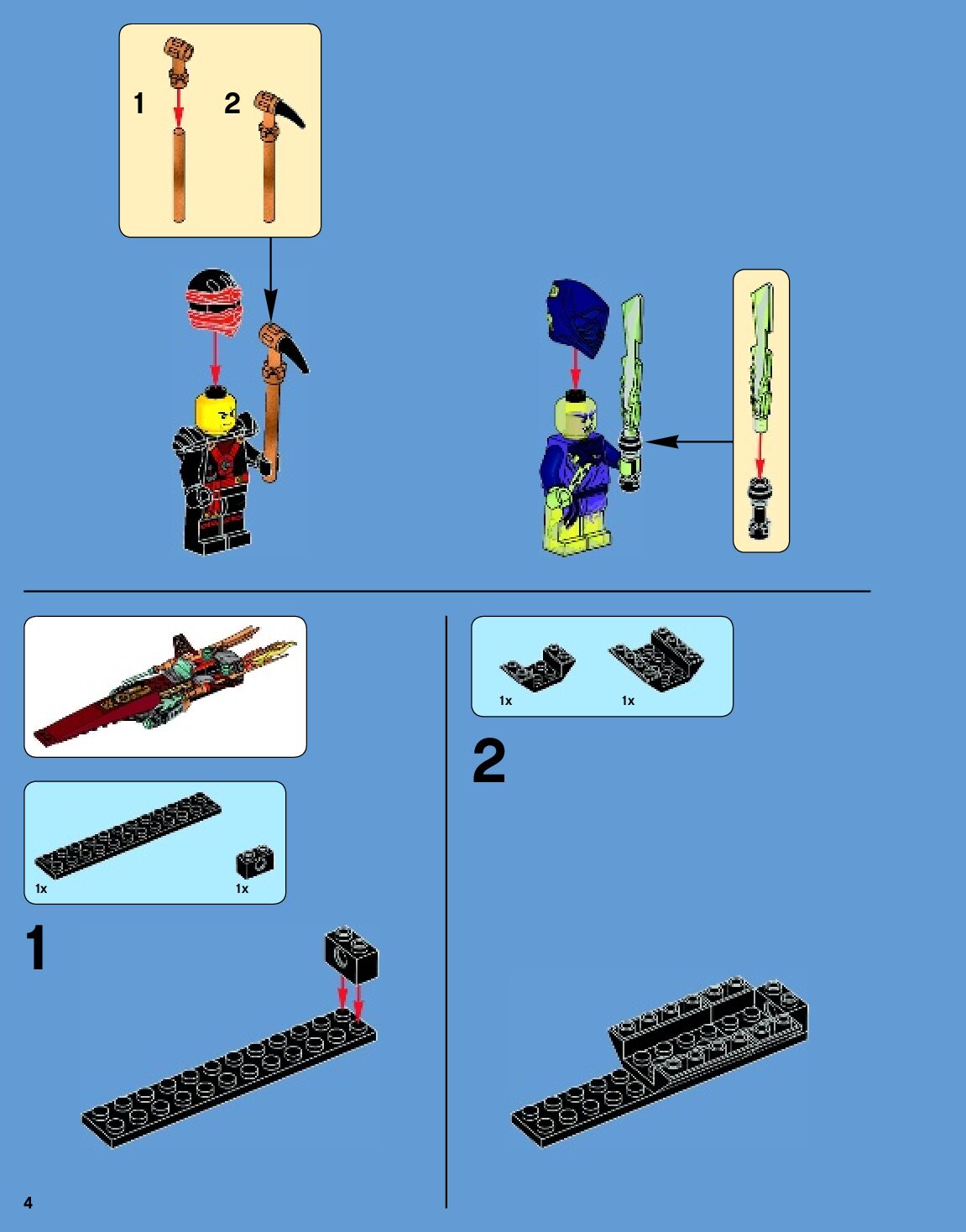 1 2

1x 1x

1

1x 1x

2

4