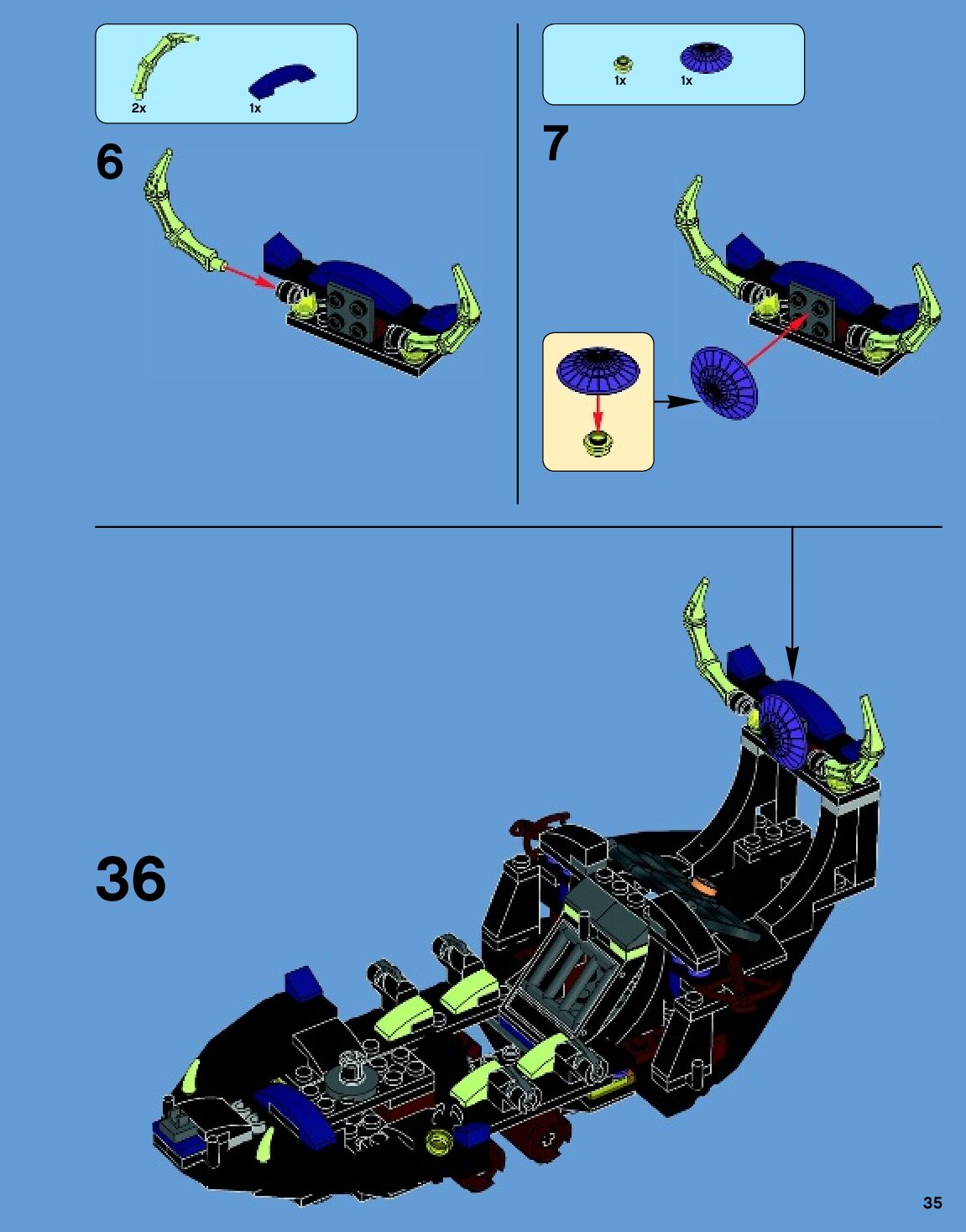 2x
1x

6

1x
1x

7

36

35