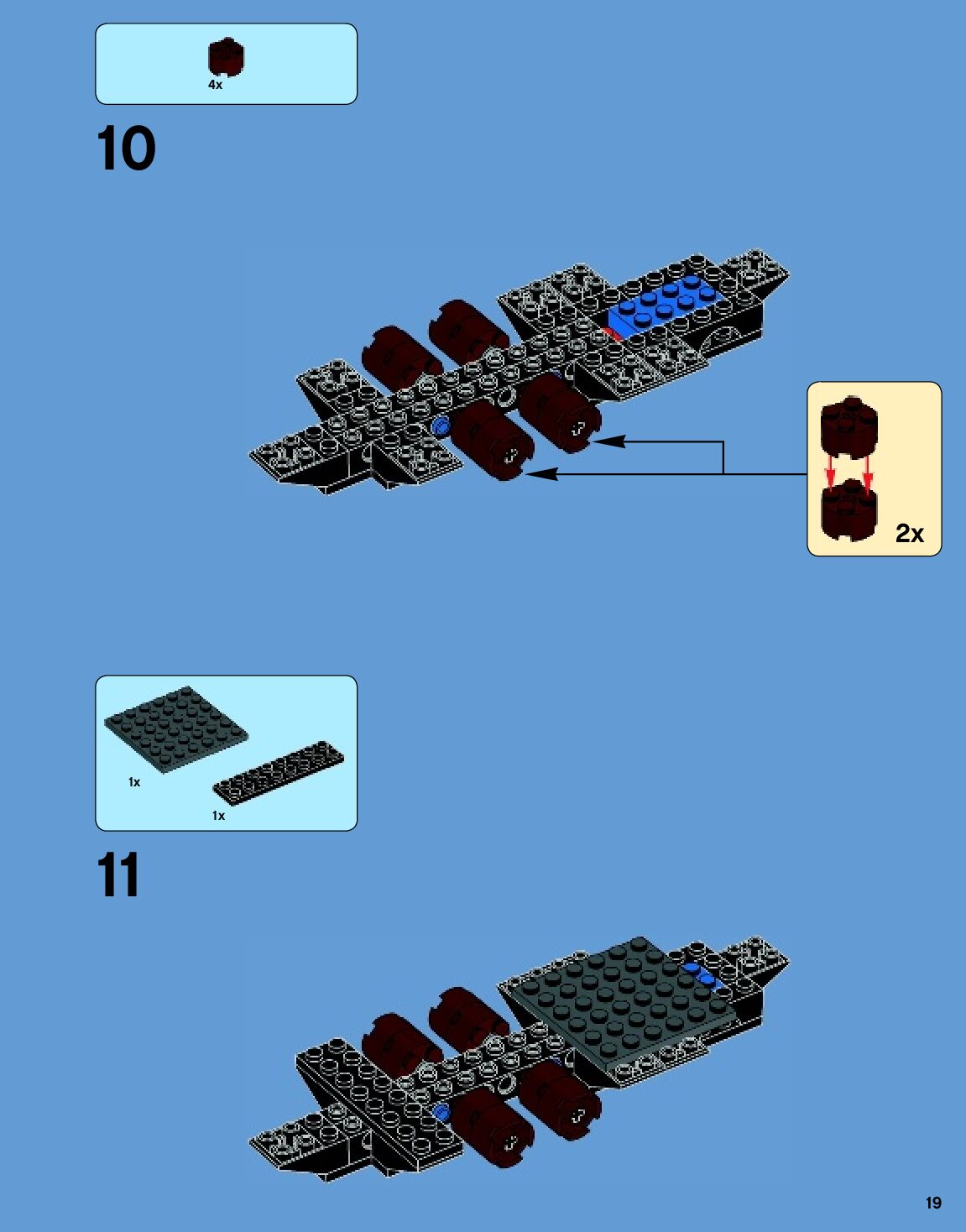 4x

10

2x

1x

1x

11

19