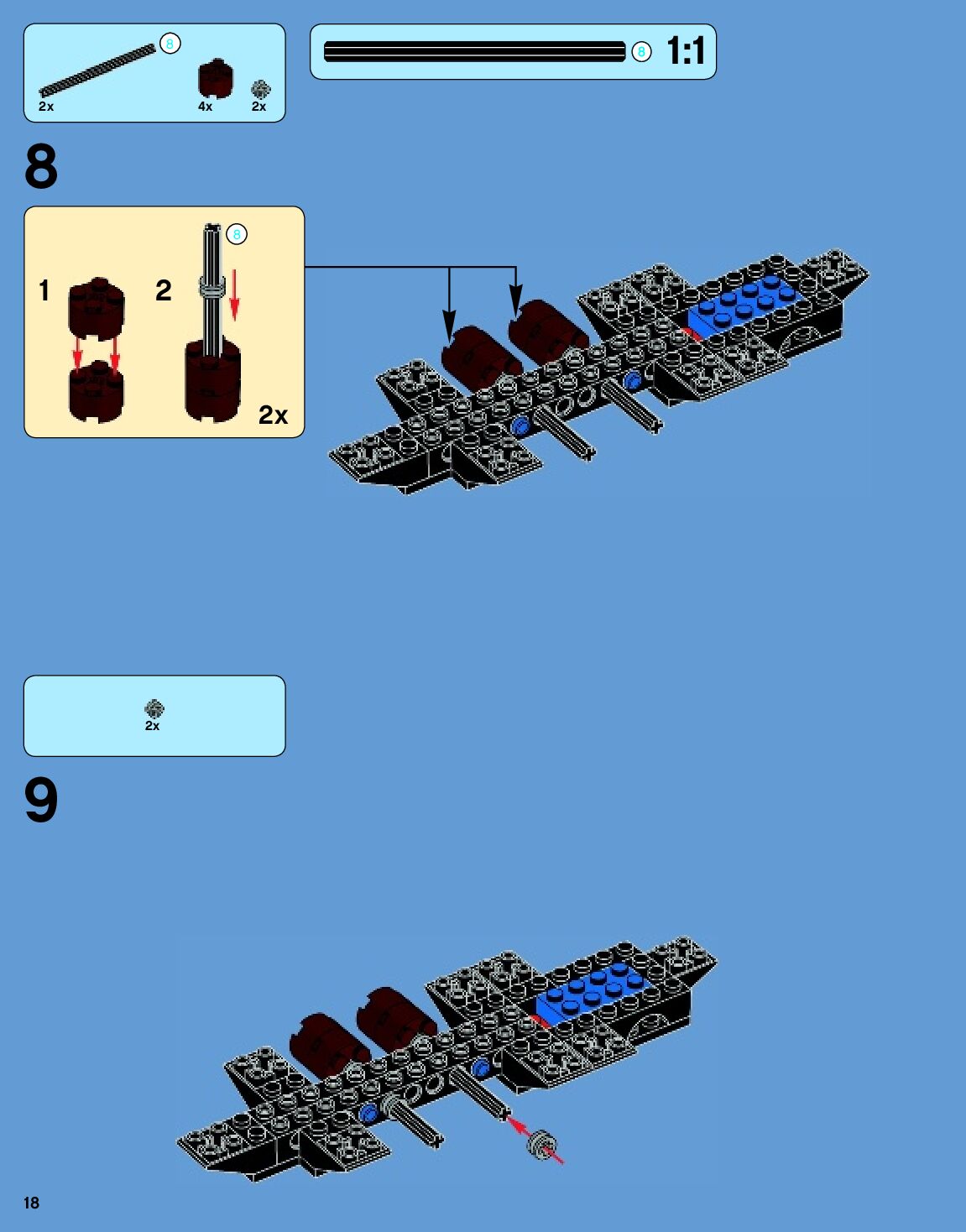 8
2x
4x
2x

8
1:1

8

1
2
8
2x

2x

9

18