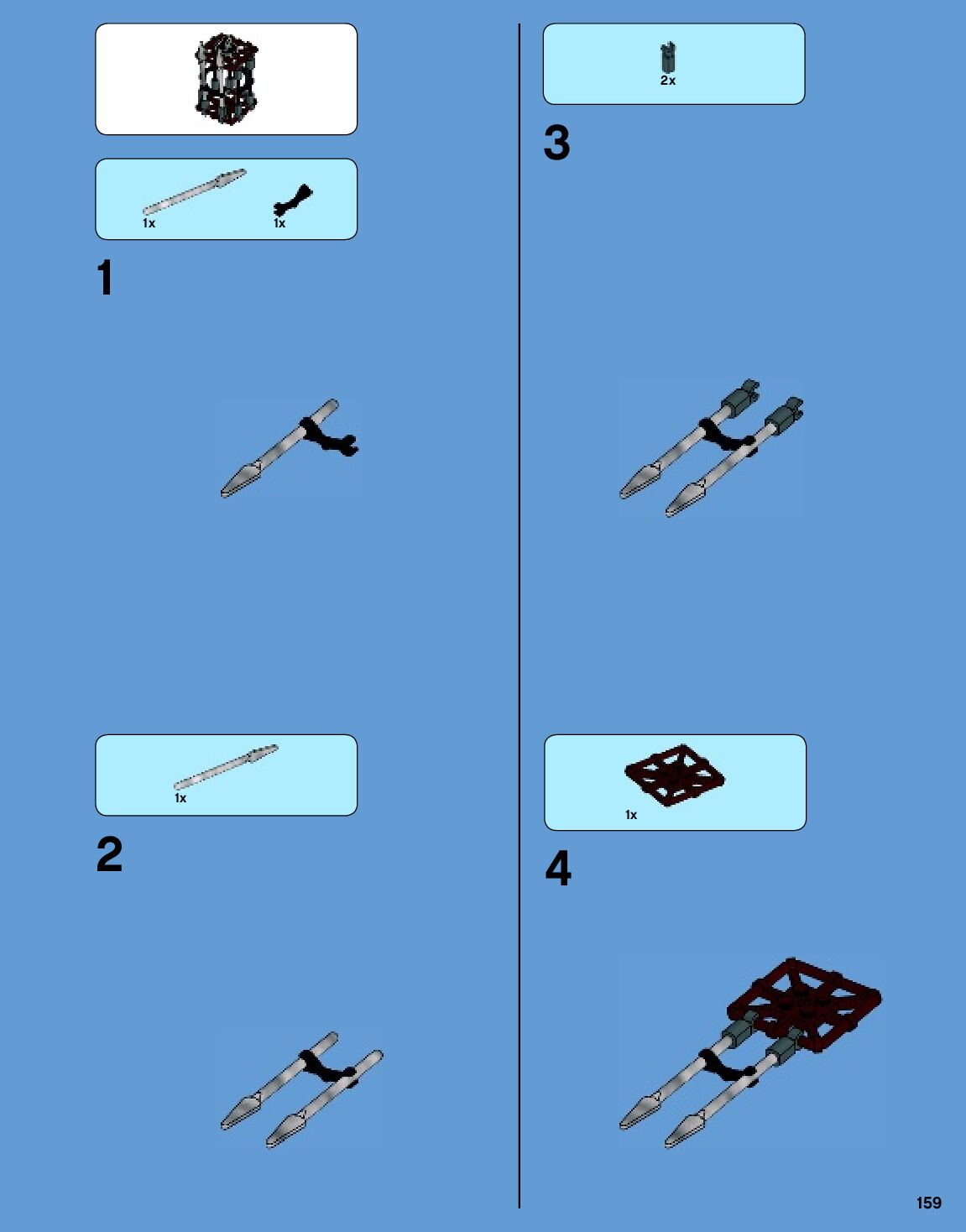 1x 1x

1

1x

2

2x

3

1x

4

159