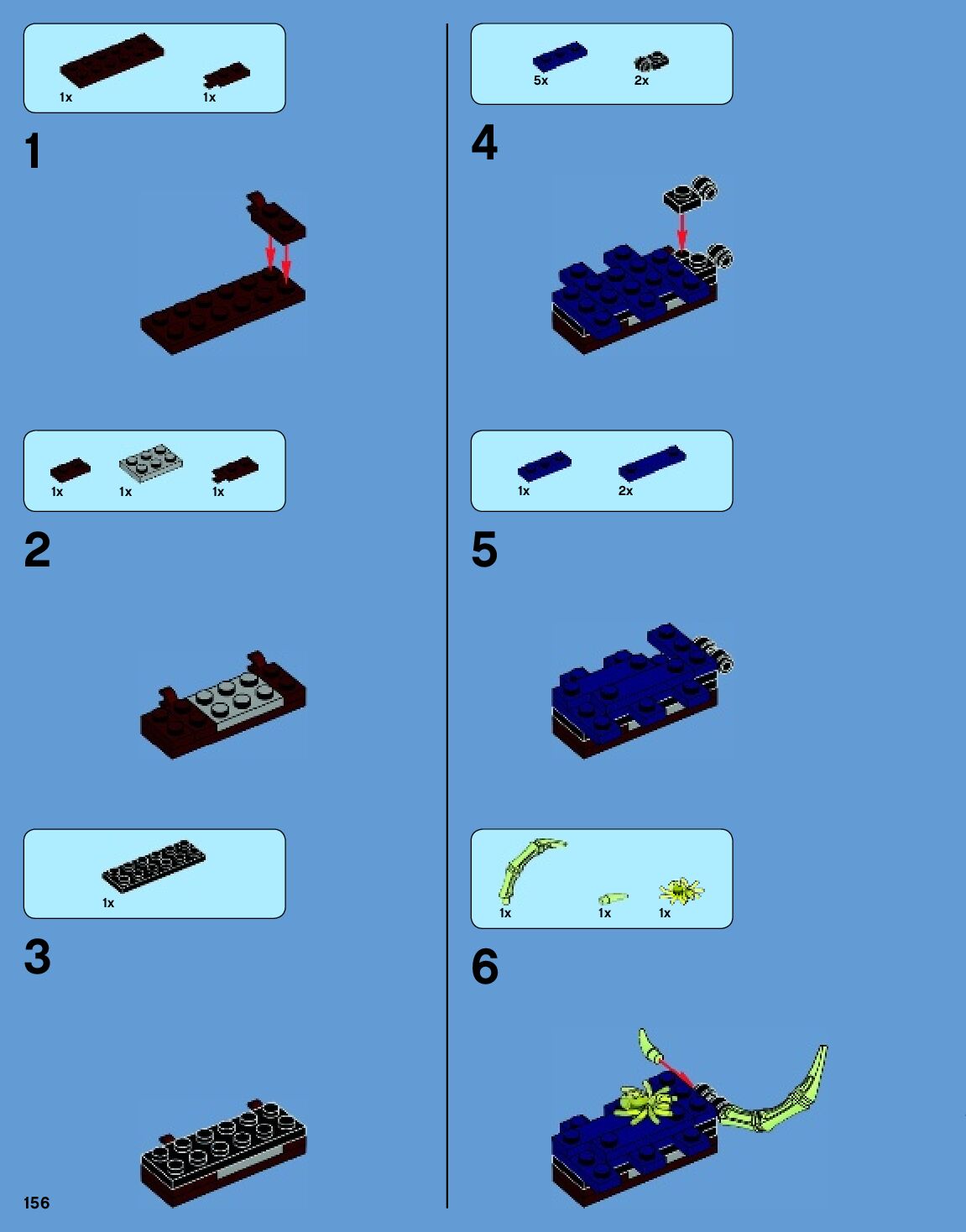 1x 1x

1

1x 1x 1x

2

1x

3

156

5x 2x

4

1x 2x

5

1x 1x 1x

6