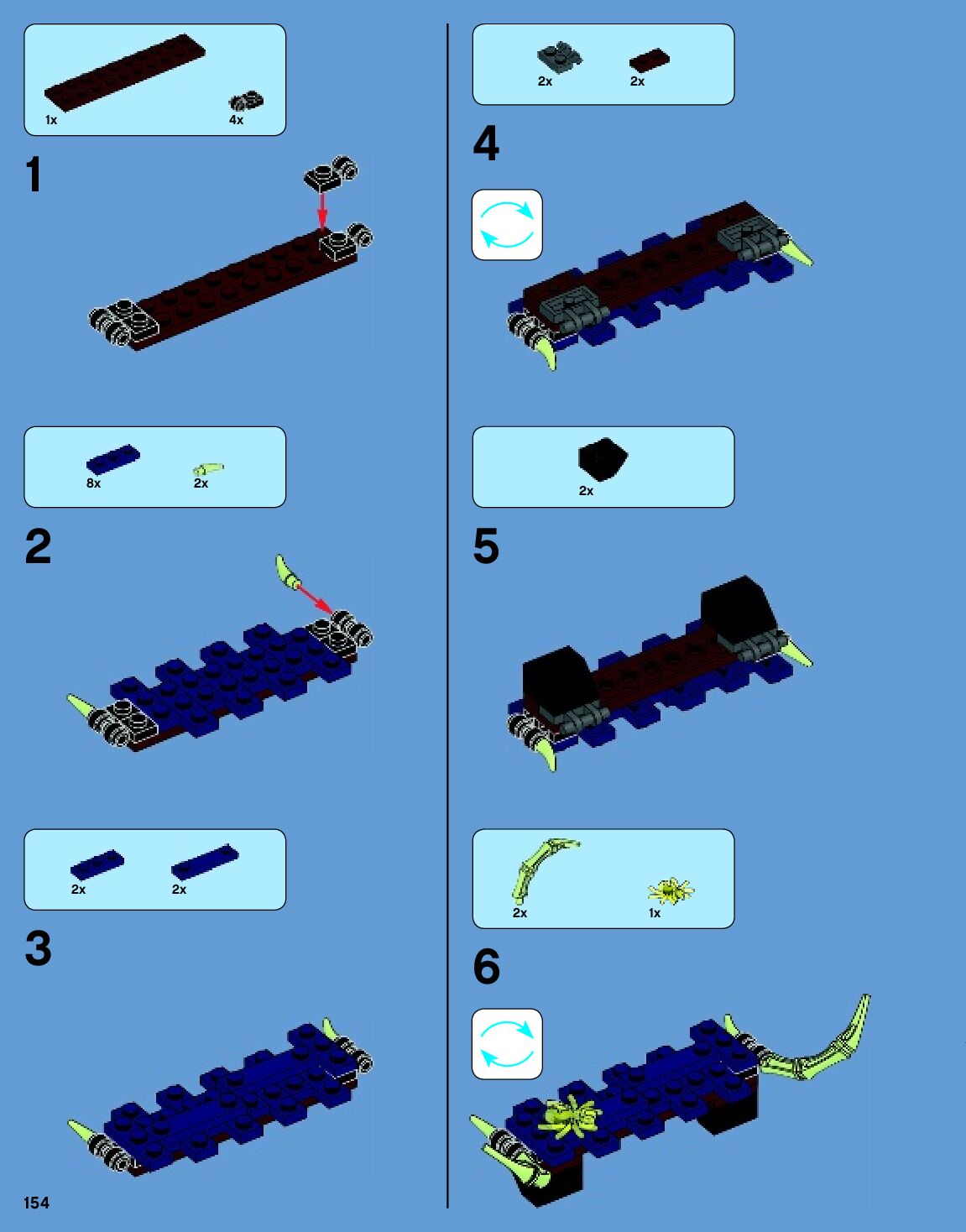 1x
4x

1

8x
2x

2

2x
2x

3

154

2x
2x

4

2x

5

2x
1x

6