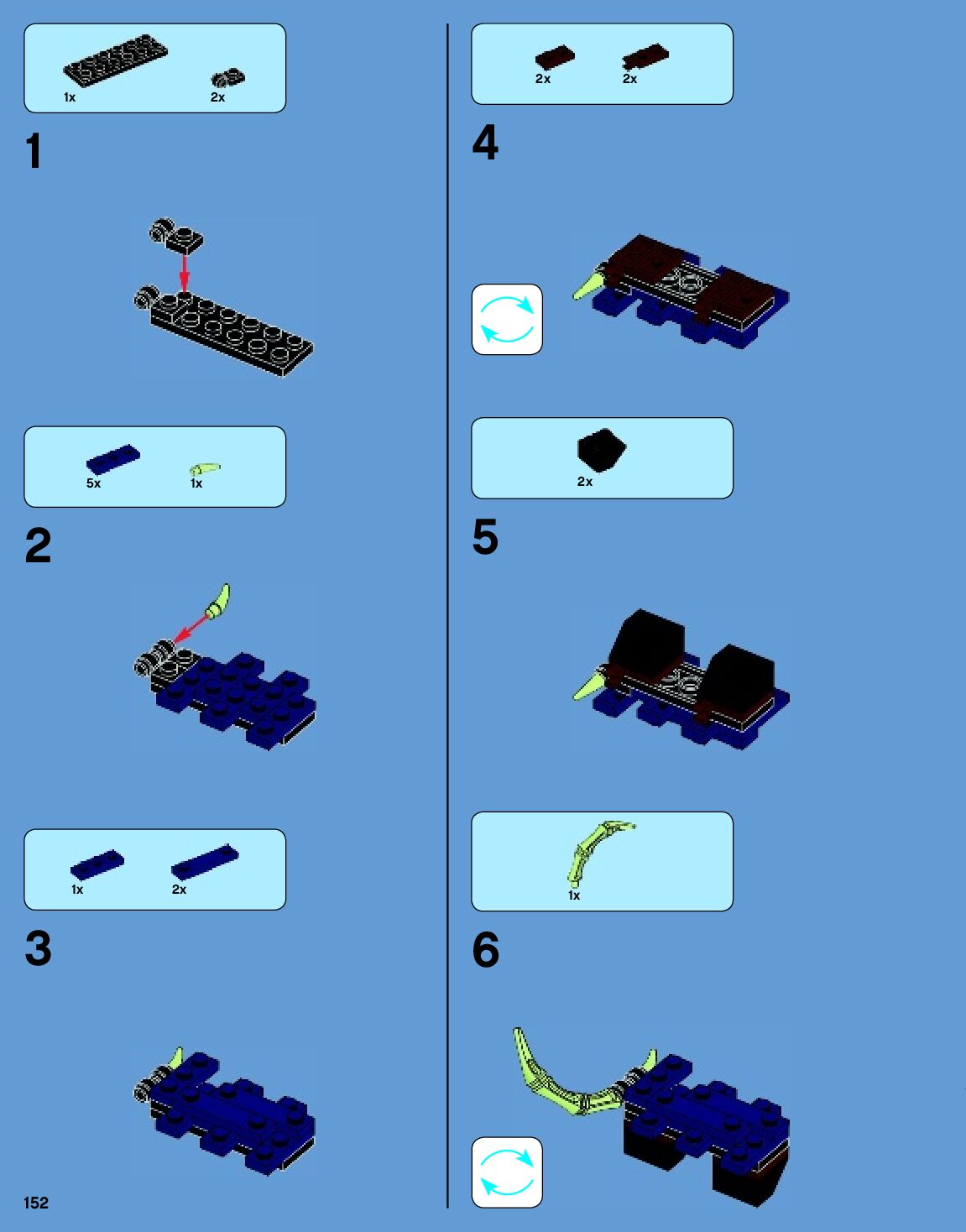 1x 2x

1

5x 1x

2

1x 2x

3

152

2x 2x

4

2x

5

1x

6