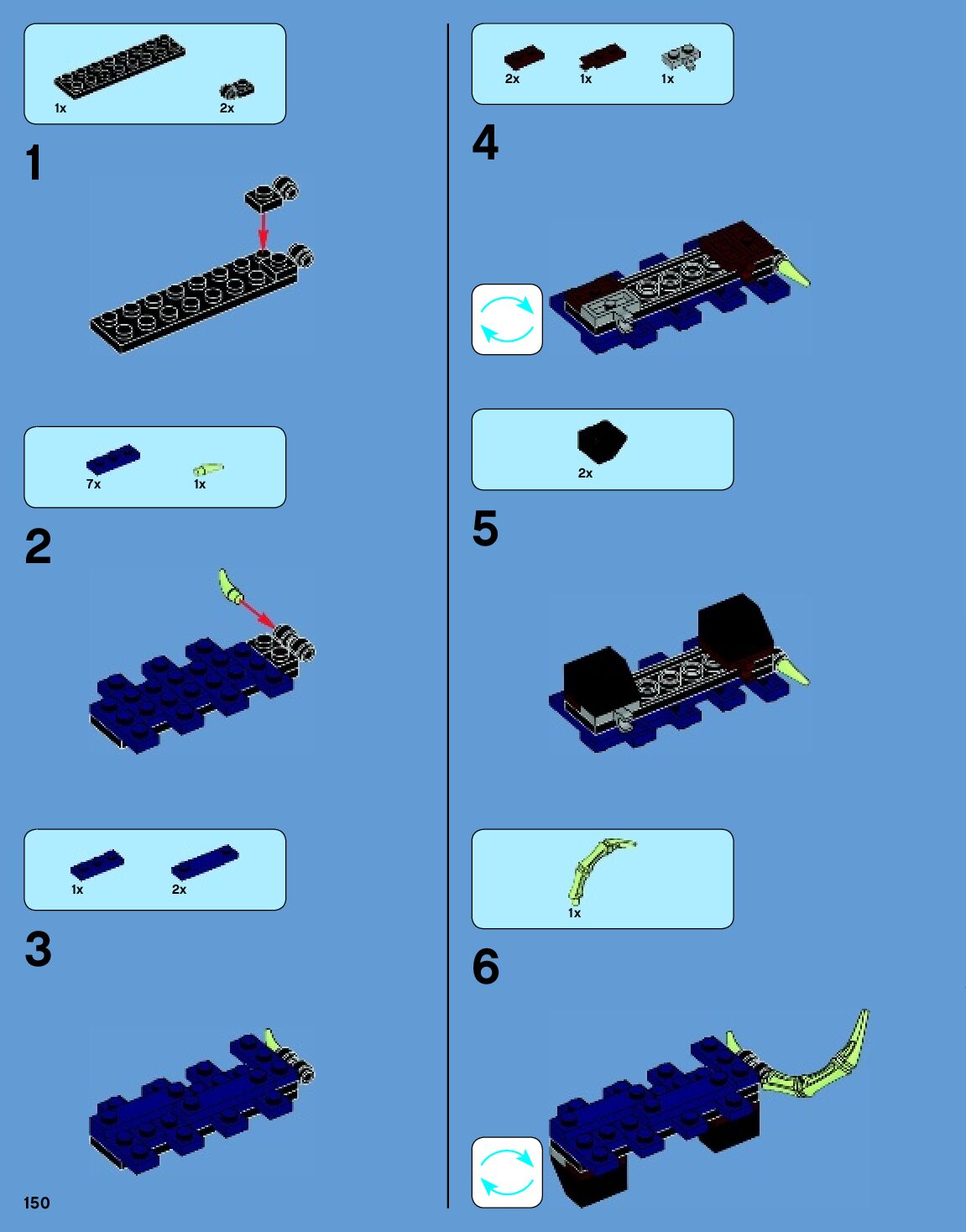 1x 2x

1

7x 1x

2

1x 2x

3

150

2x 1x 1x

4

2x

5

1x

6