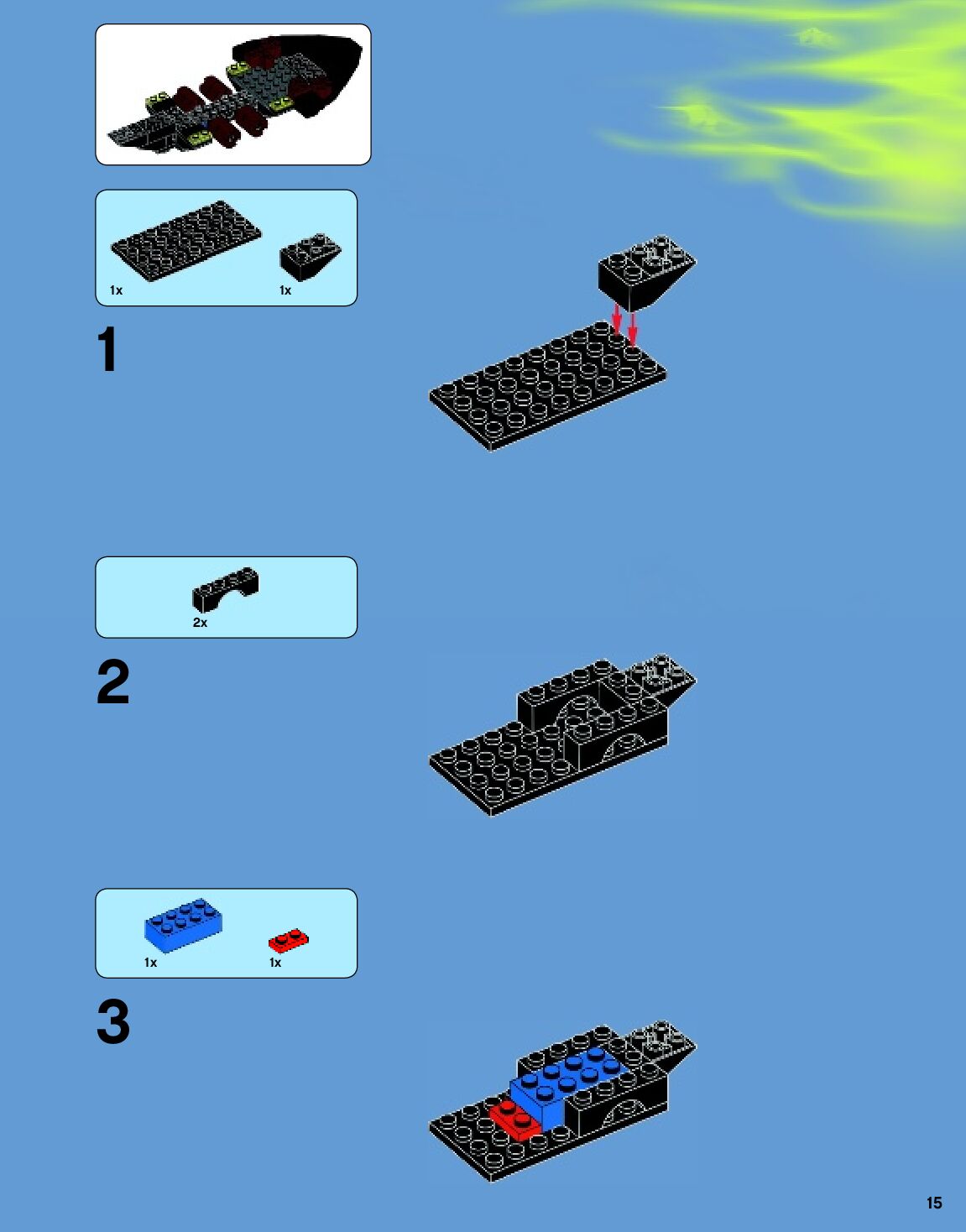 1x
1x

1

2x

2

1x
1x

3

15