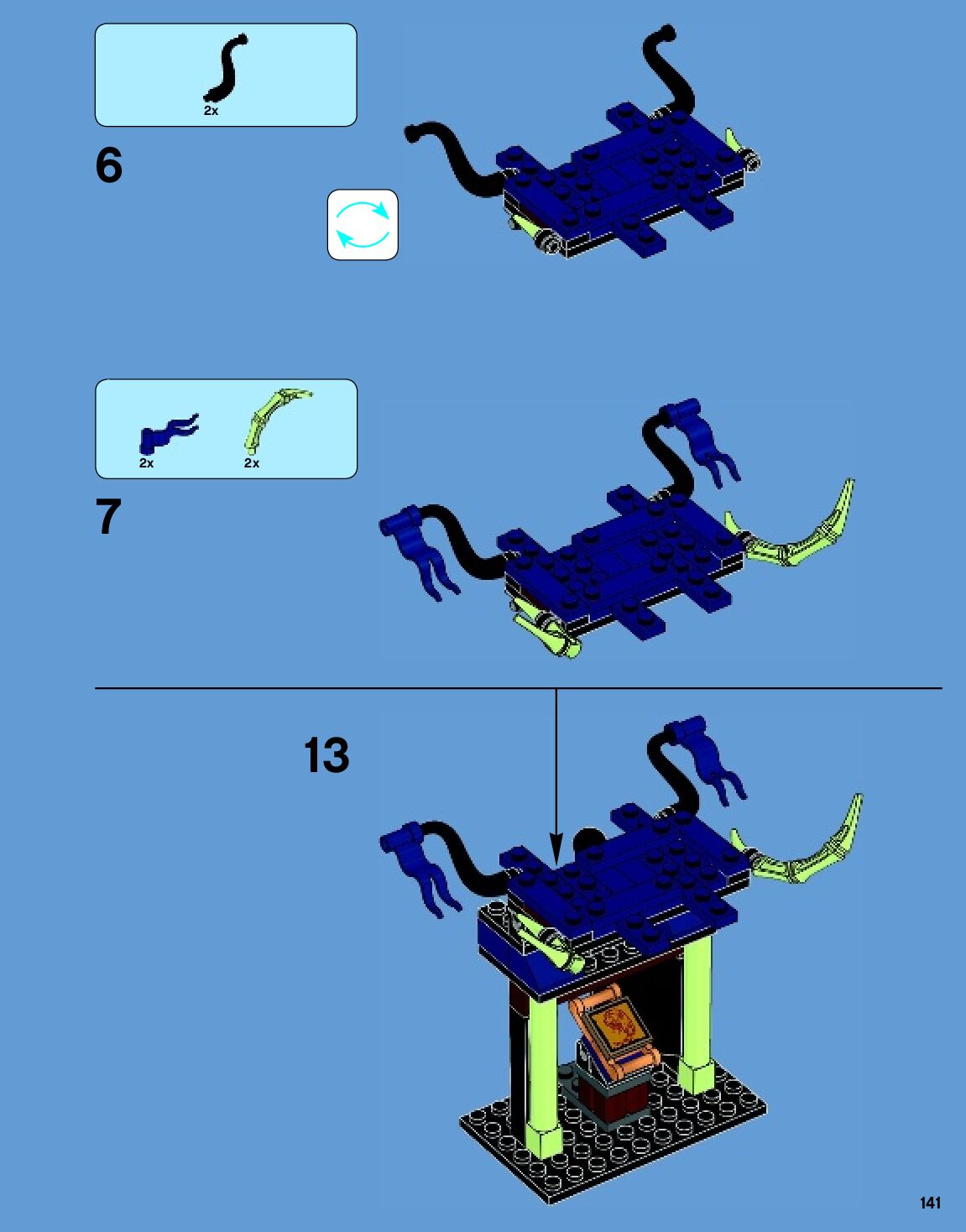 2x

6

2x
2x

7

13

141