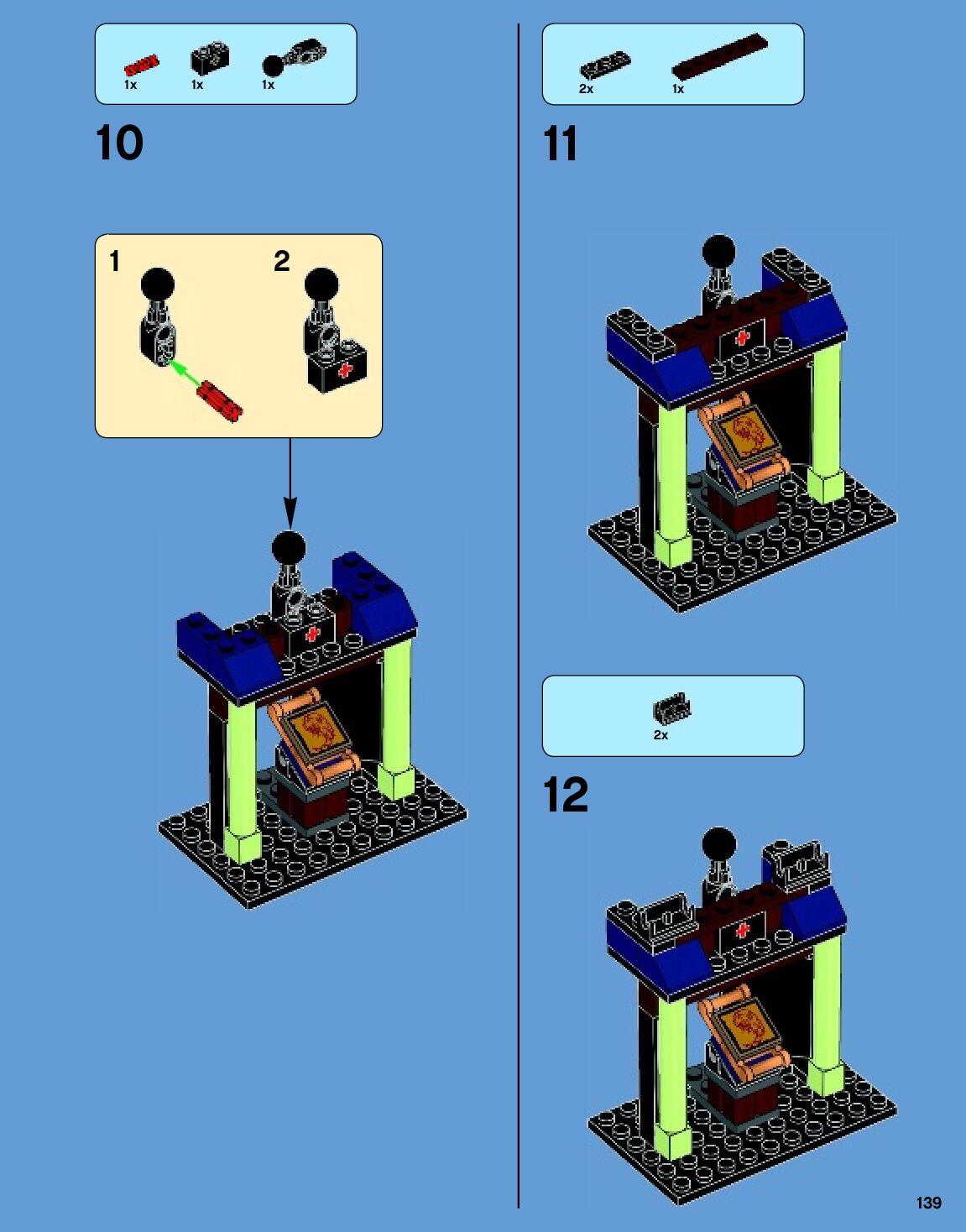 1x 1x 1x

10

1

2

2x 1x

11

2x

12

139