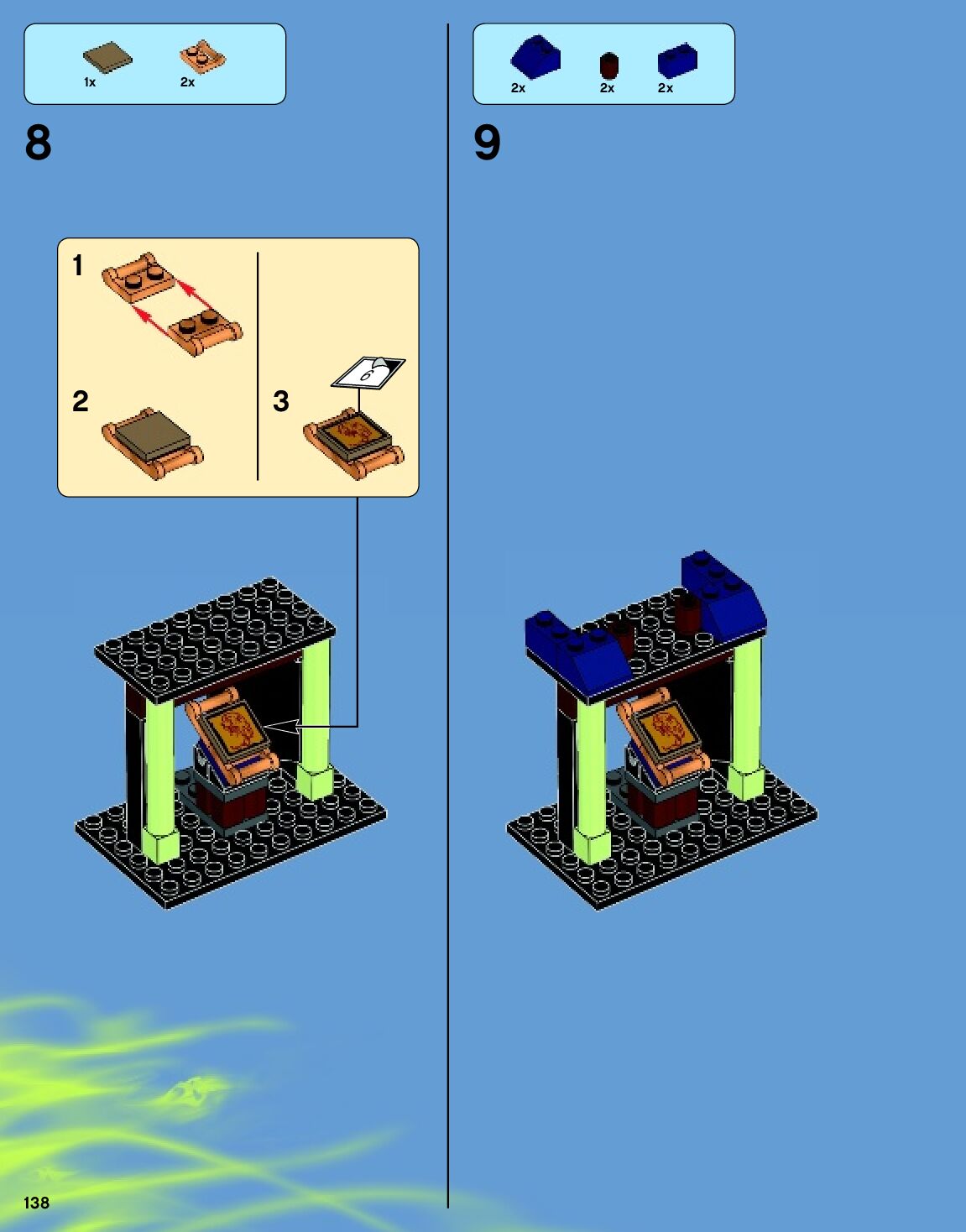 1x 2x

8

1

2

3

6

2x 2x 2x

9

138