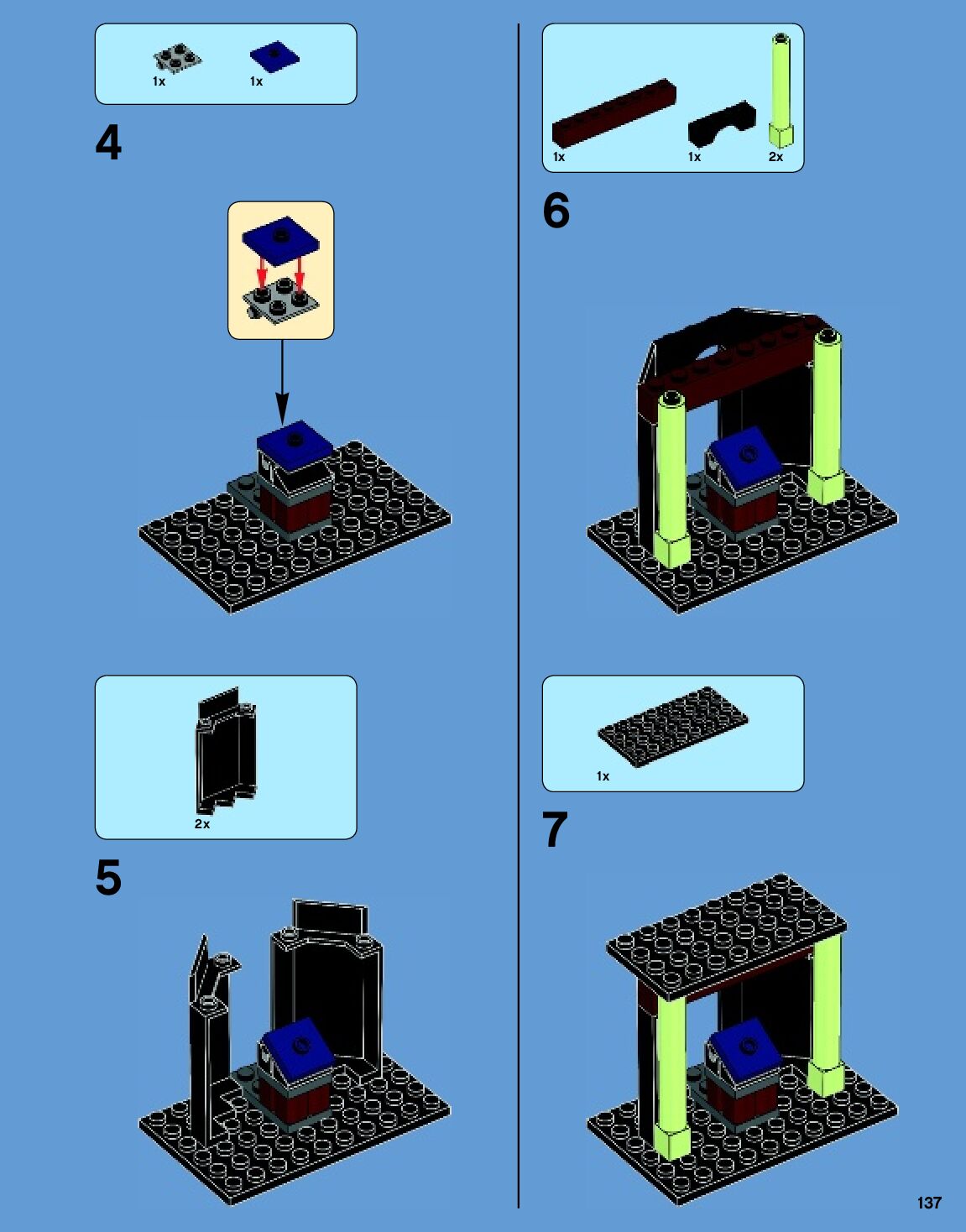 1x 1x

4

2x

5

1x 1x 2x

6

1x

7

137