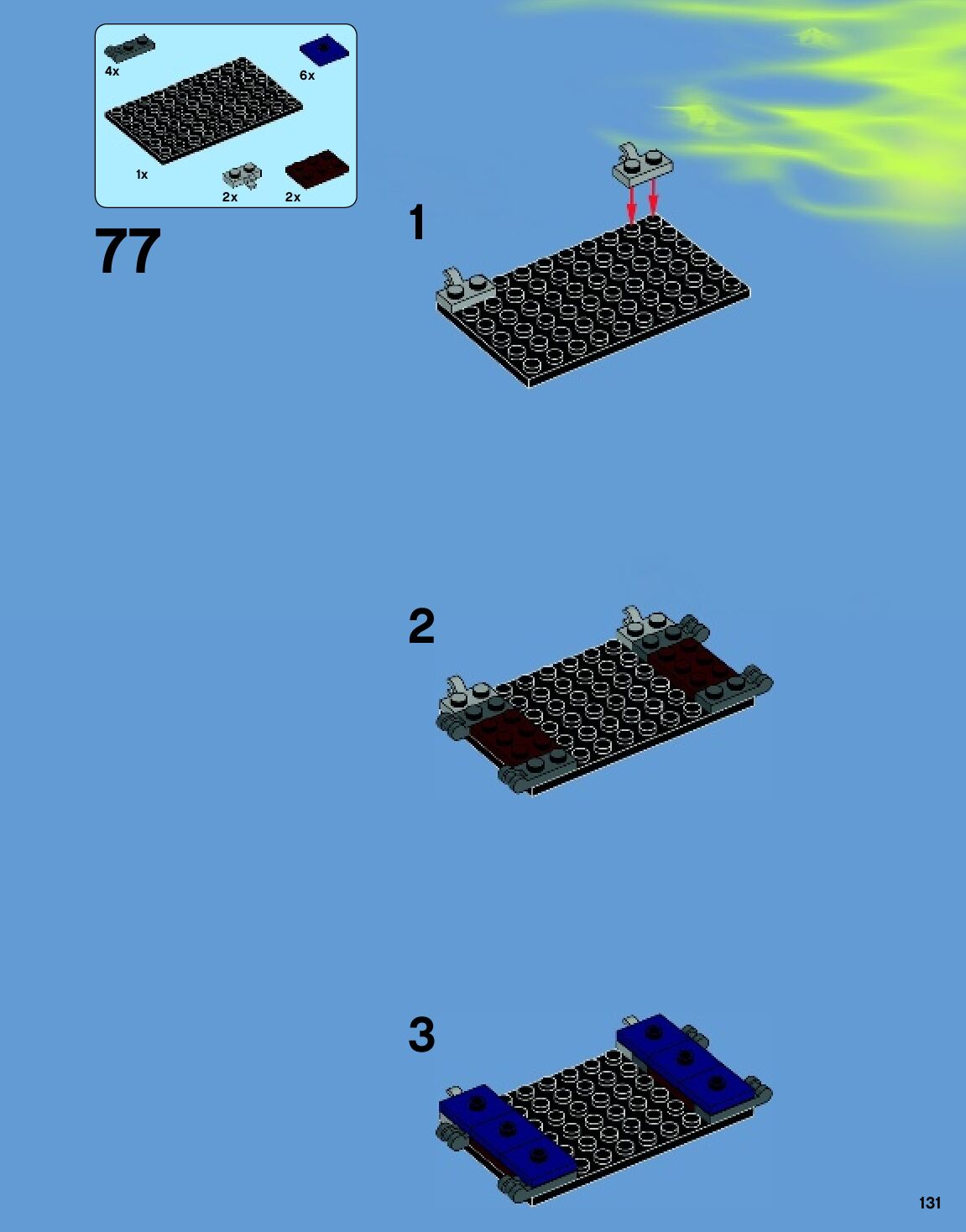 4x
6x
1x
2x
2x

77

1

2

3

131