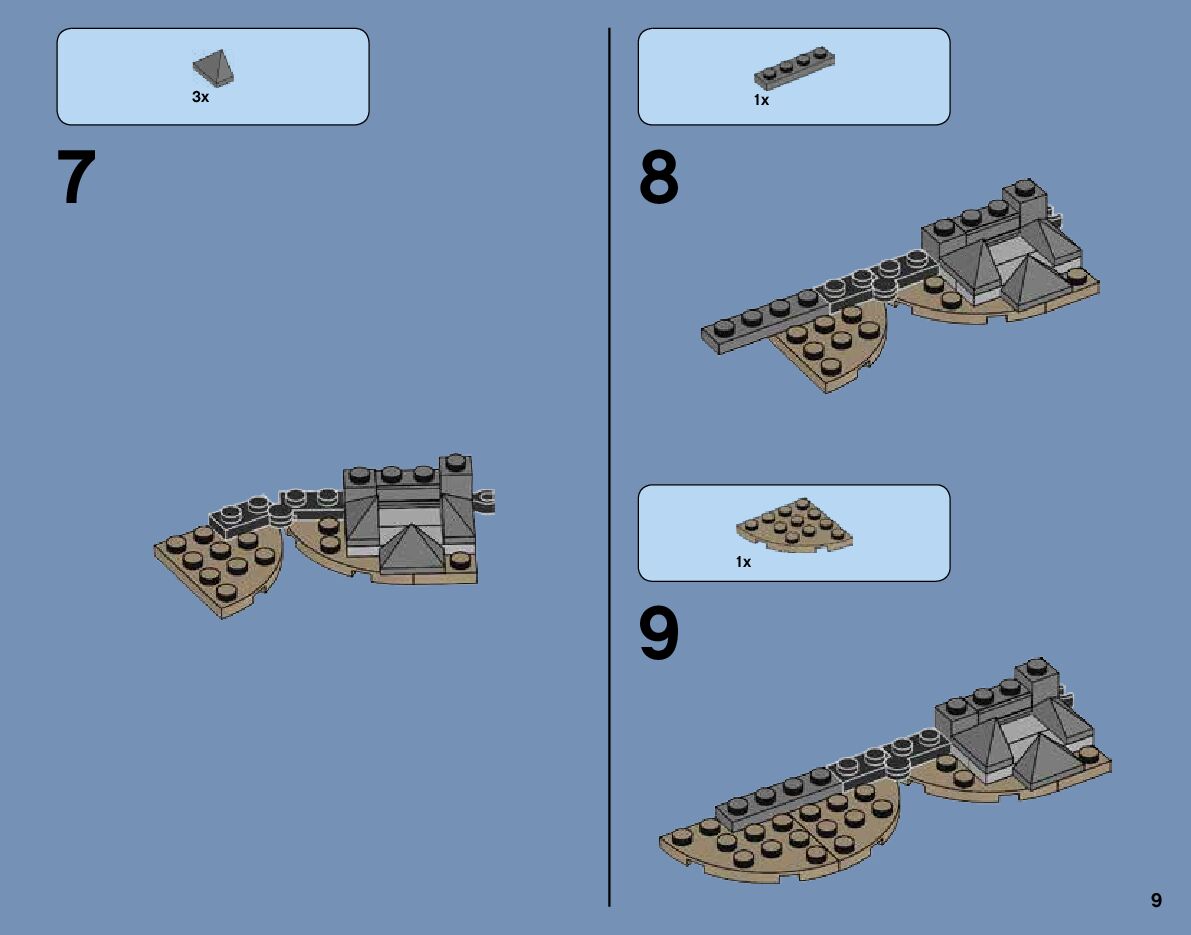 3x

7

1x

8

1x

9

9