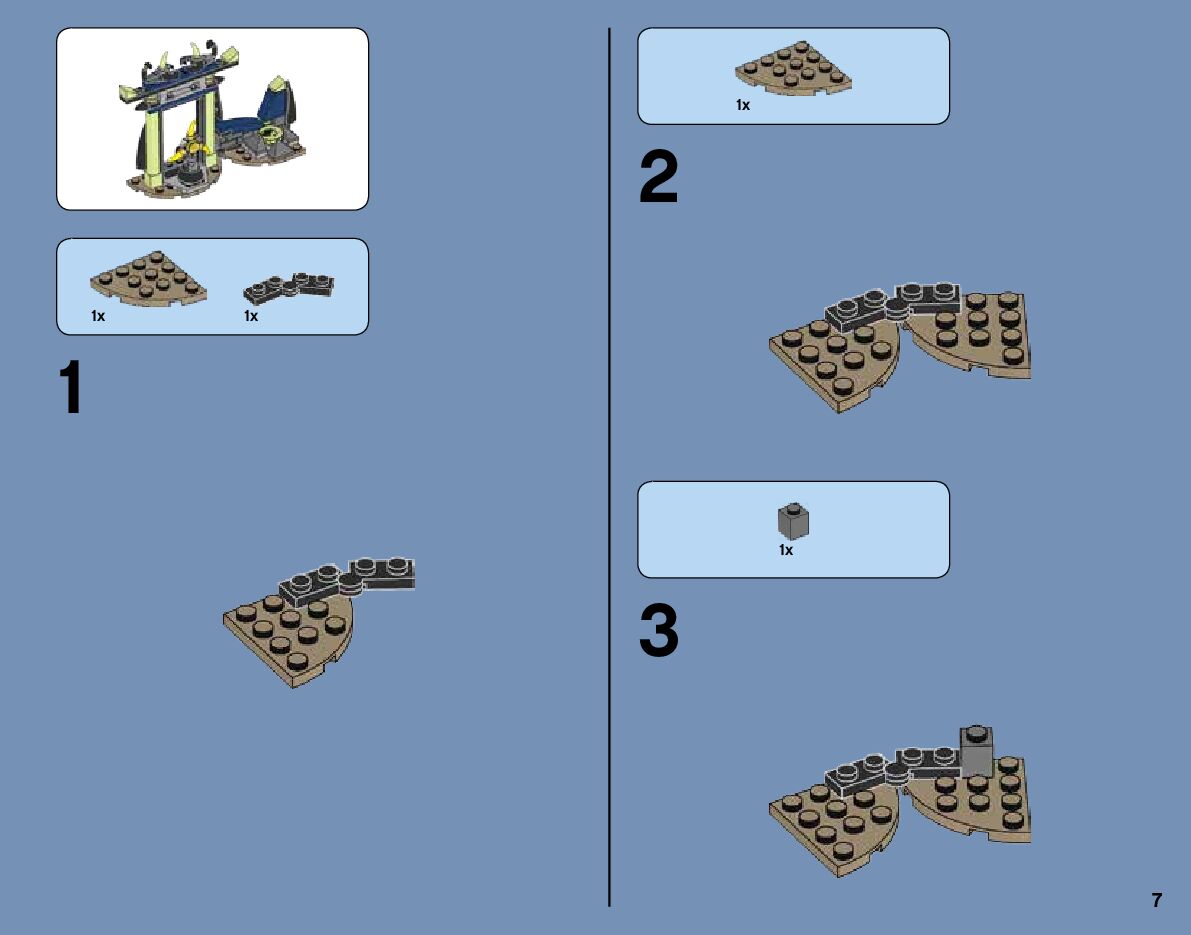 1x 1x

1

1x

2

1x

3

7