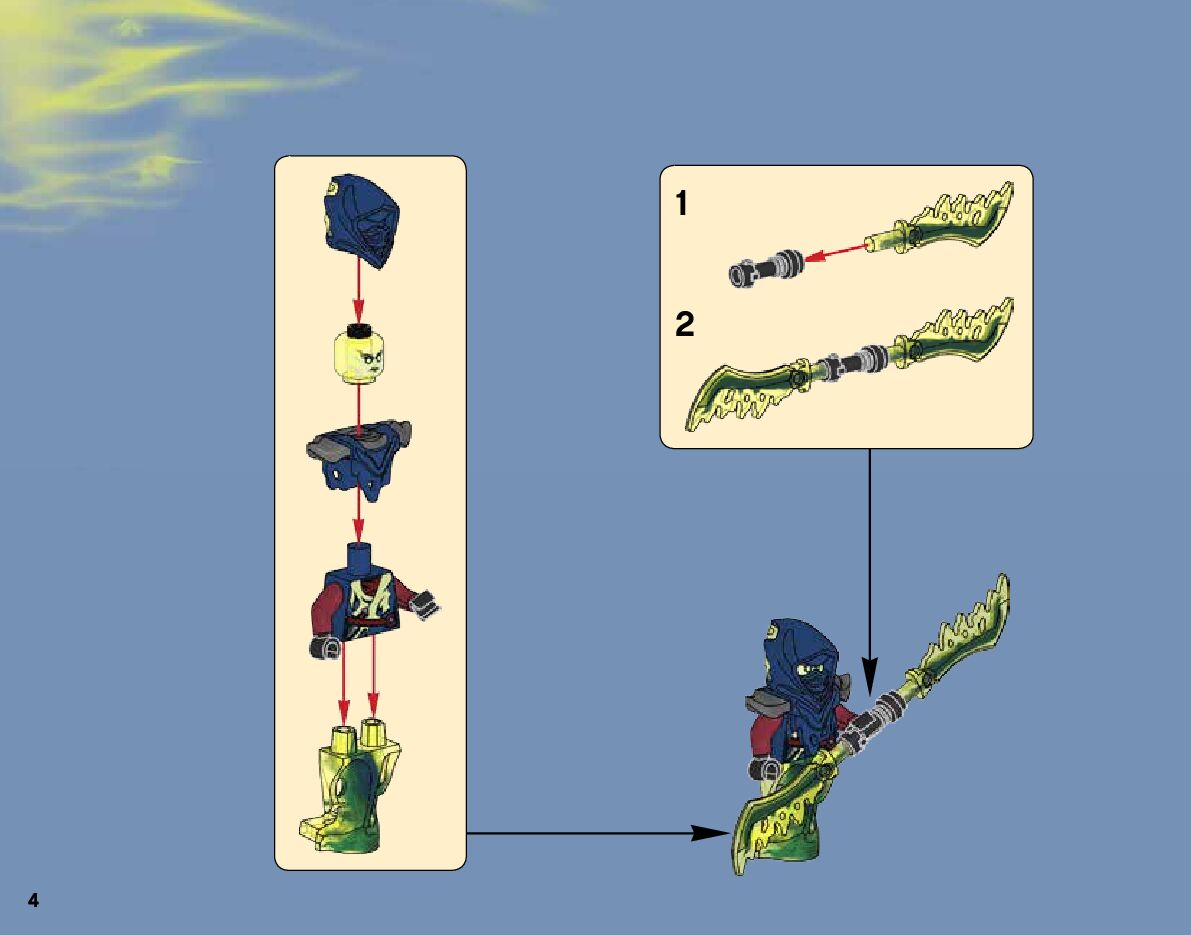 1

2

4