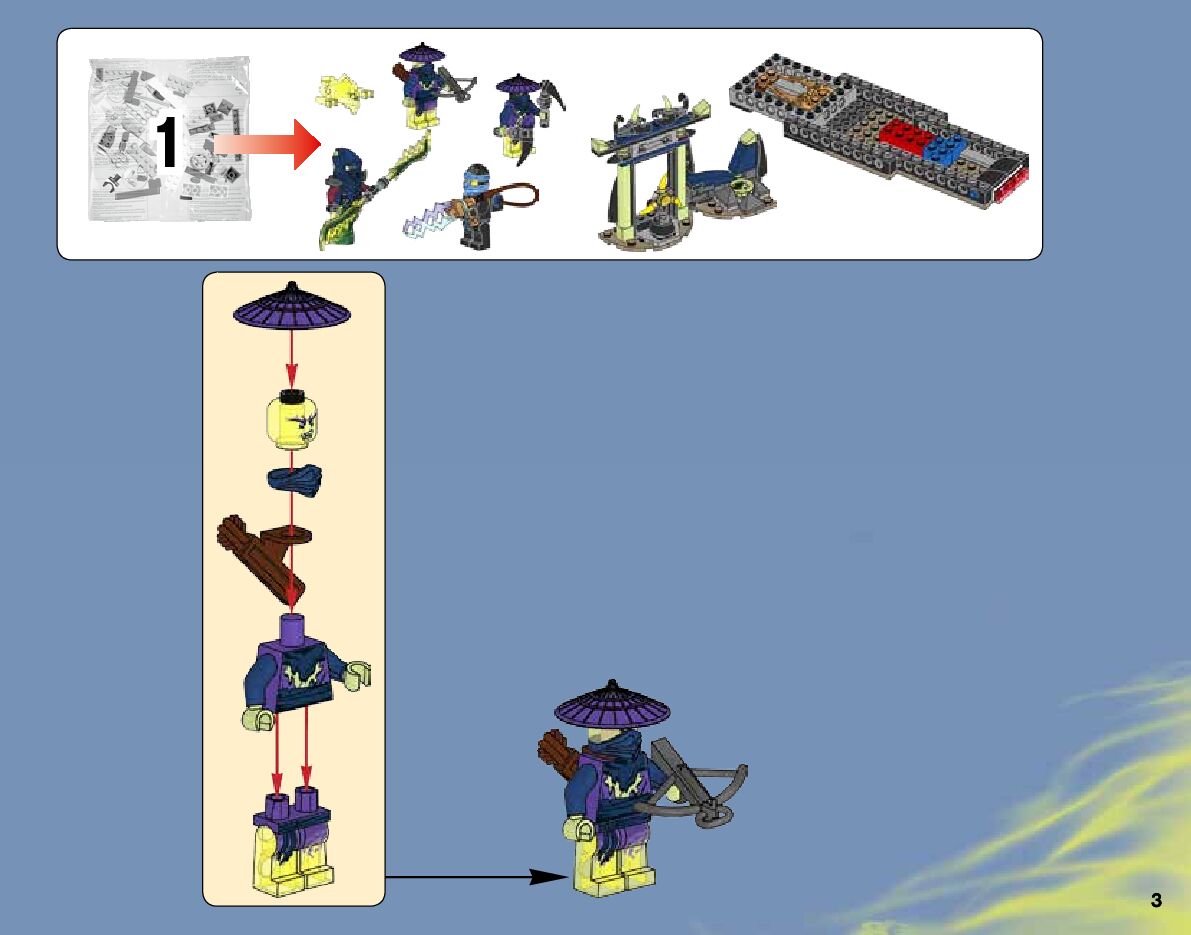 1

3