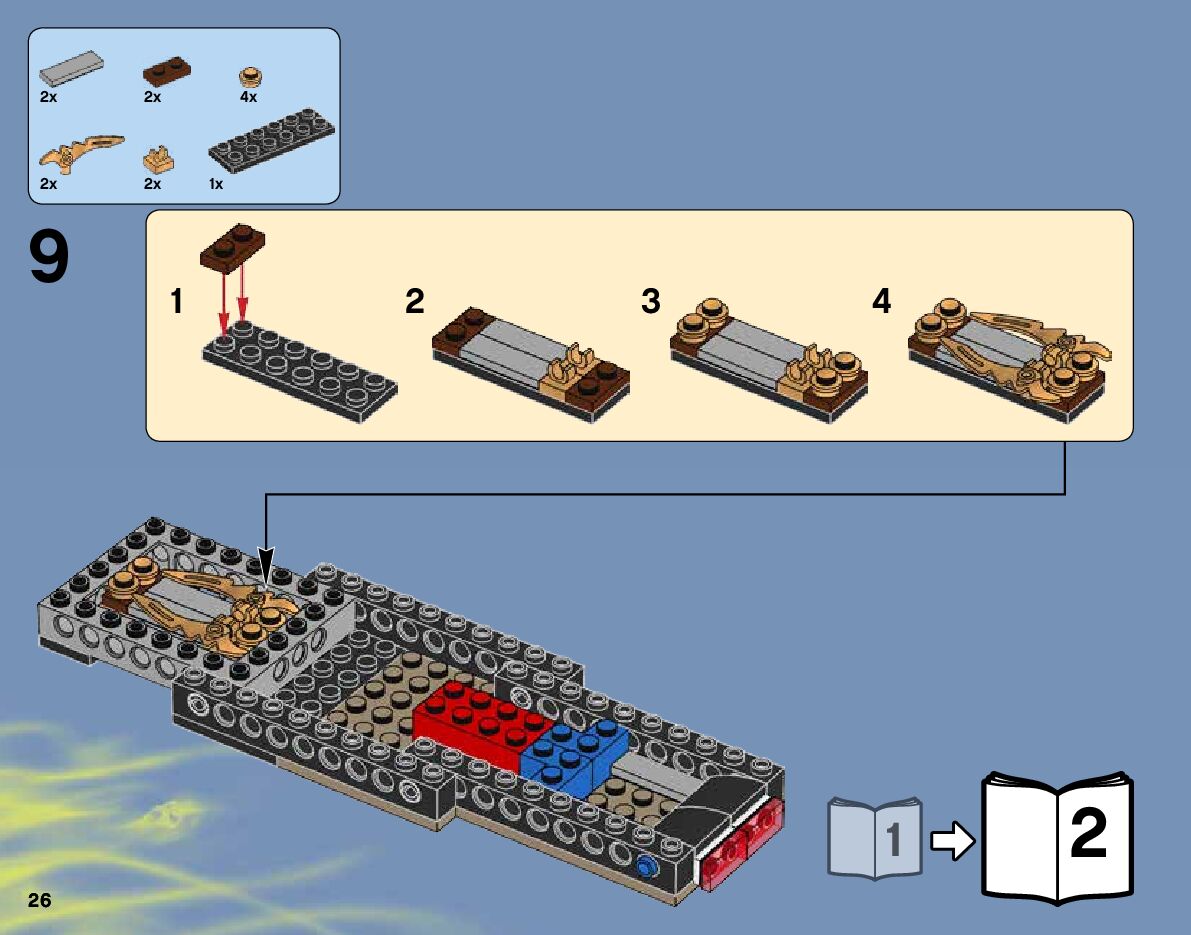 2x 2x 4x
2x 2x 1x

9

1 2 3 4

1 2

26