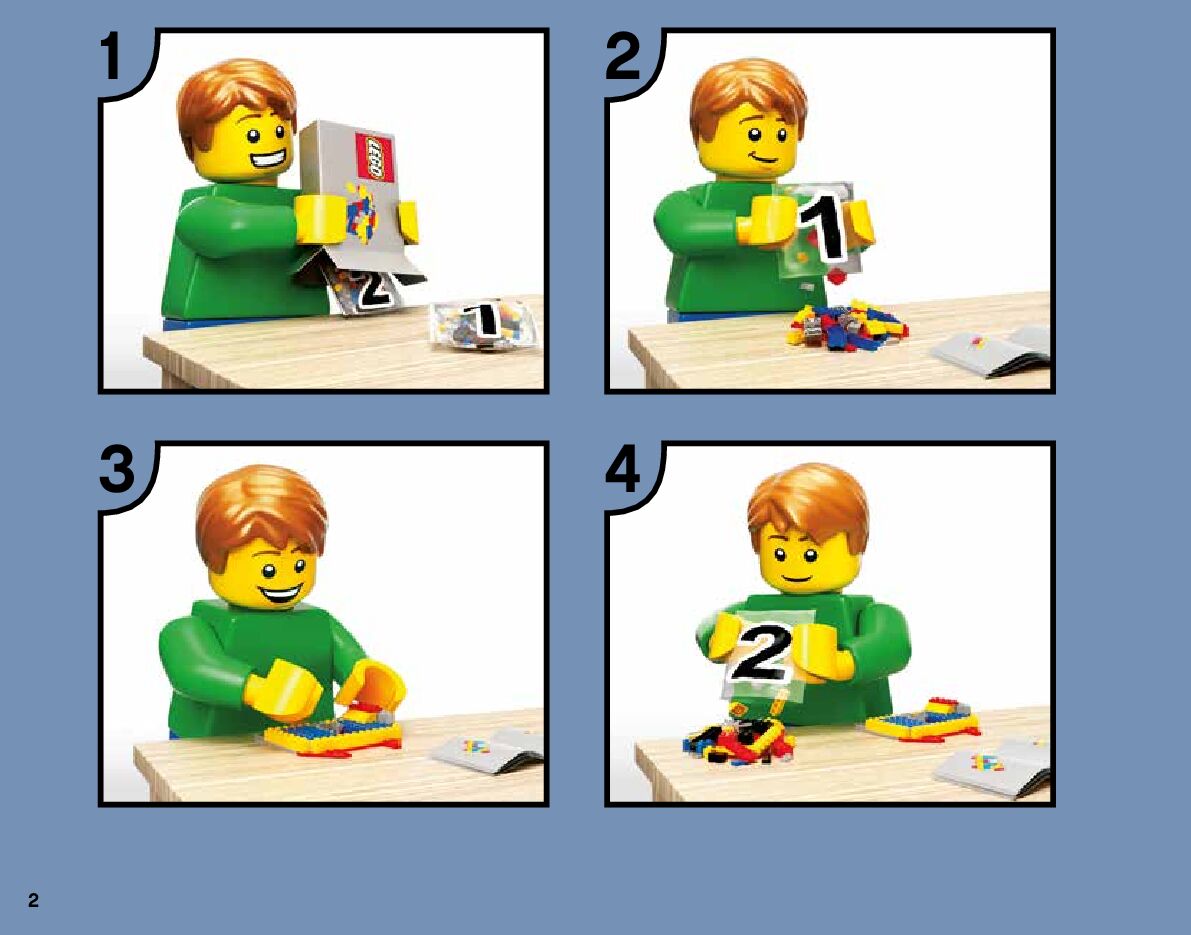 1

LEGO

2

1

2

1

3

4

2

2