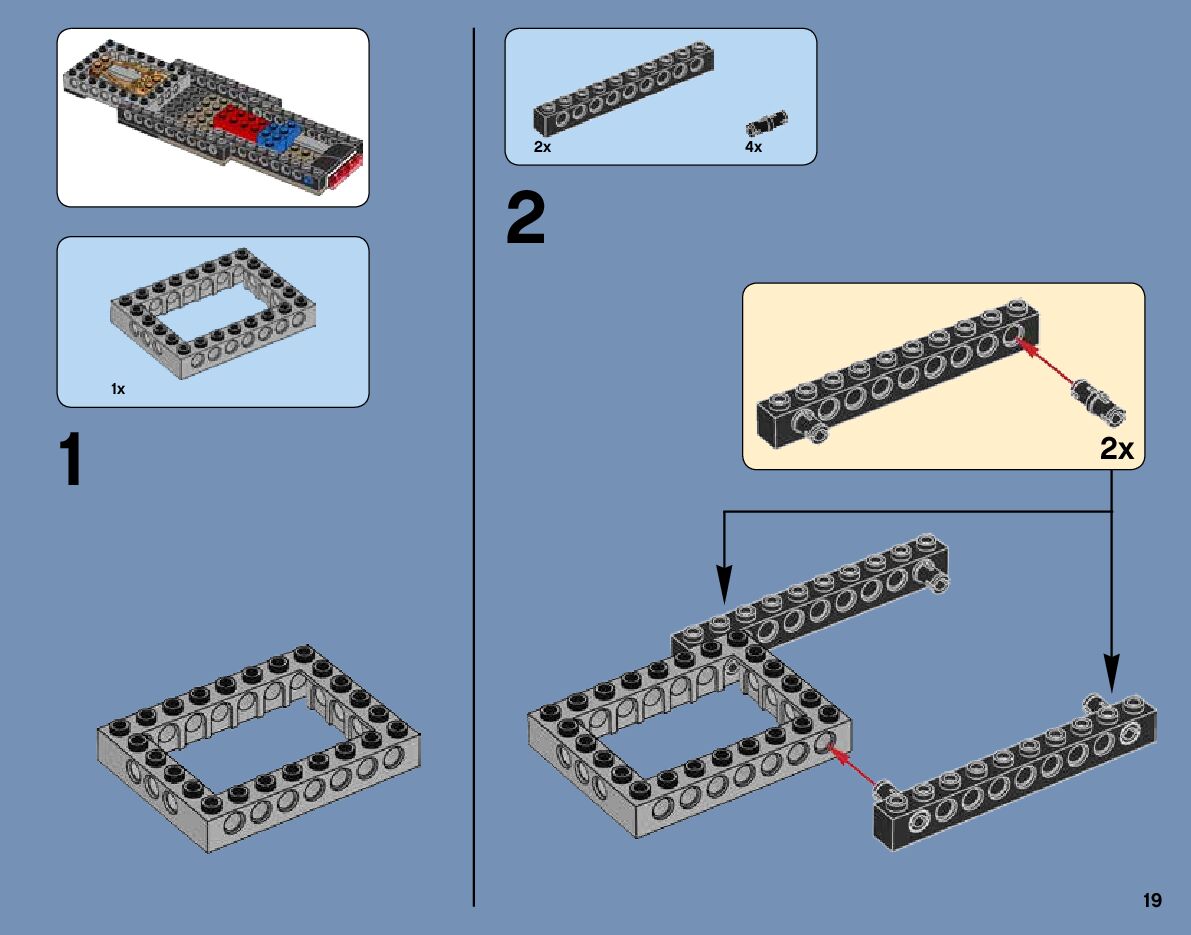 1x

1

2x

4x

2

2x

19