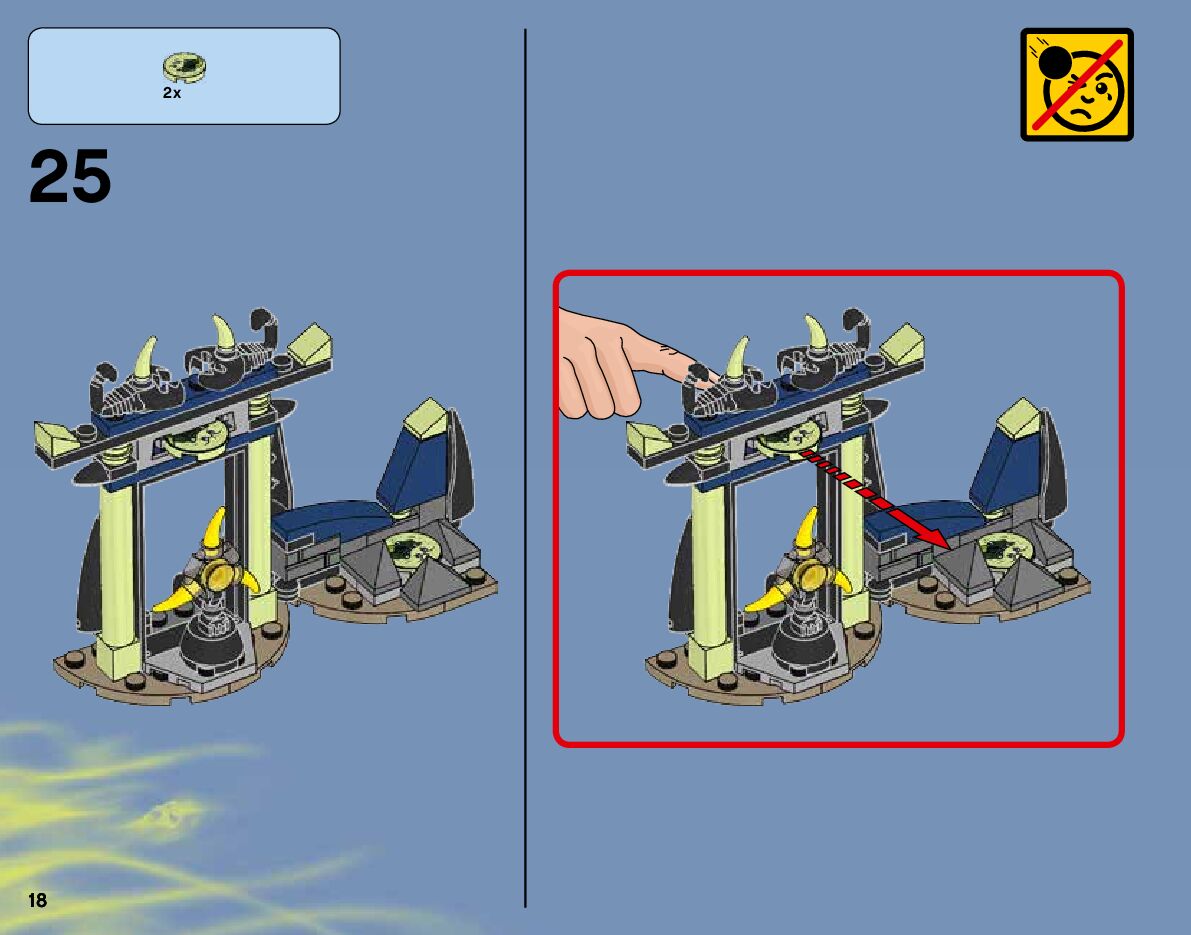 2x

25

18