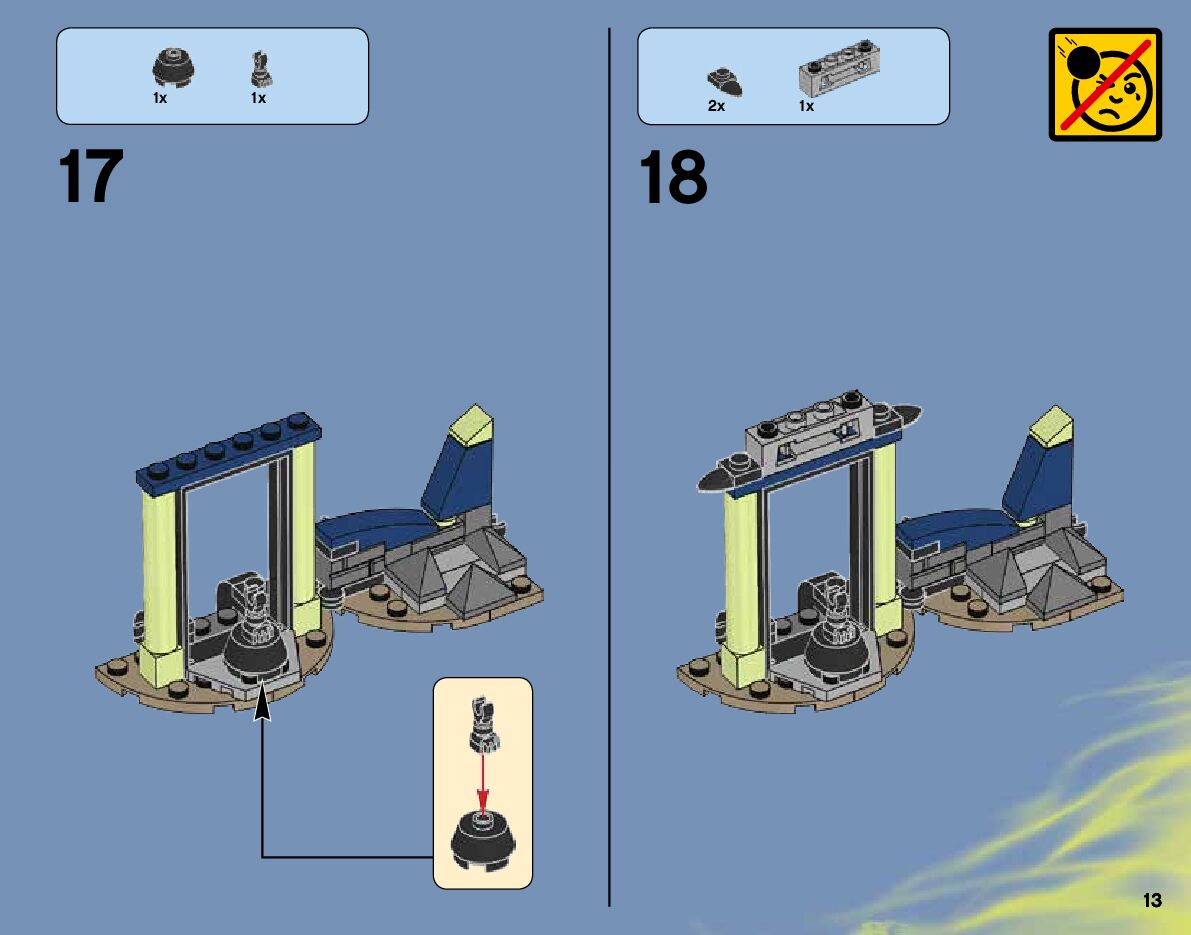 1x 1x

17

2x 1x

18

13