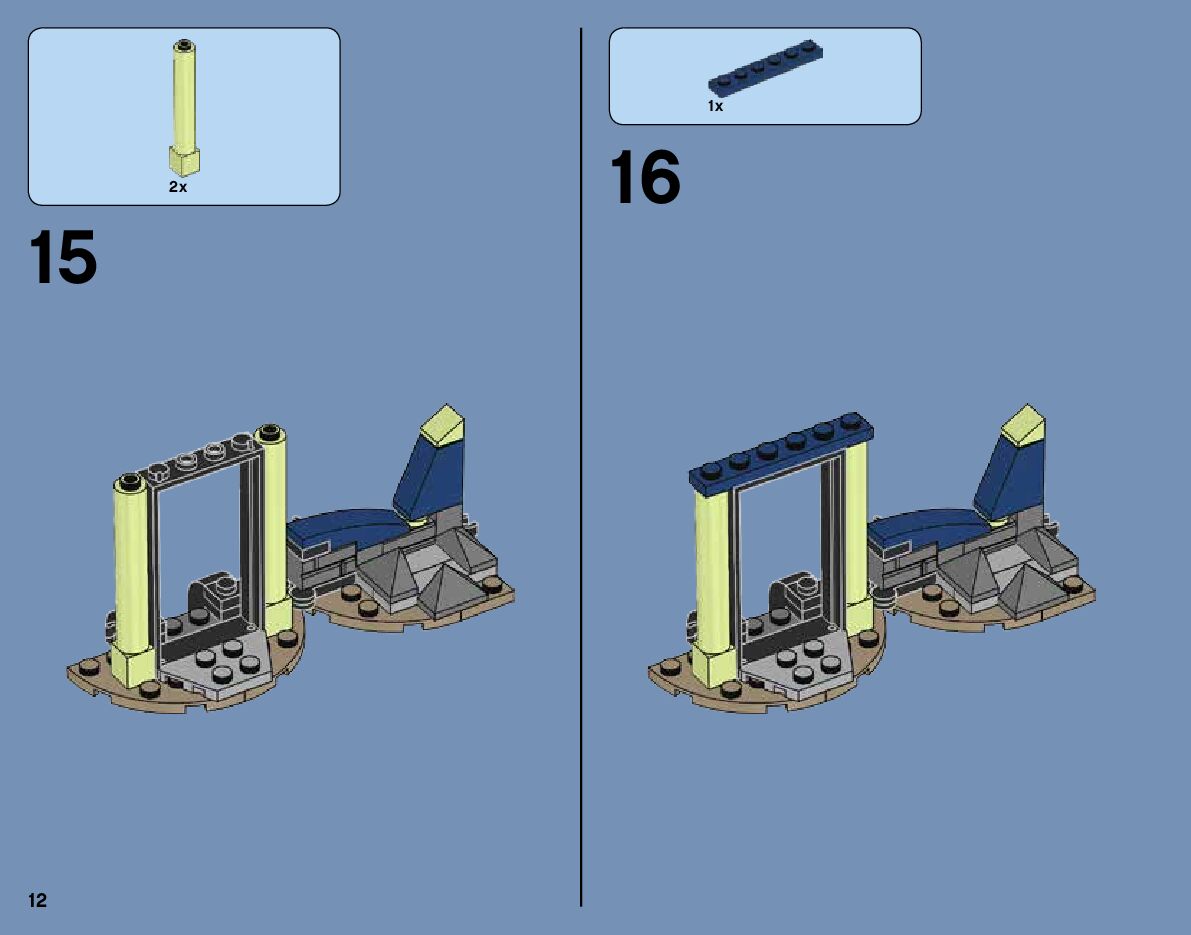 2x

15

1x

16

12