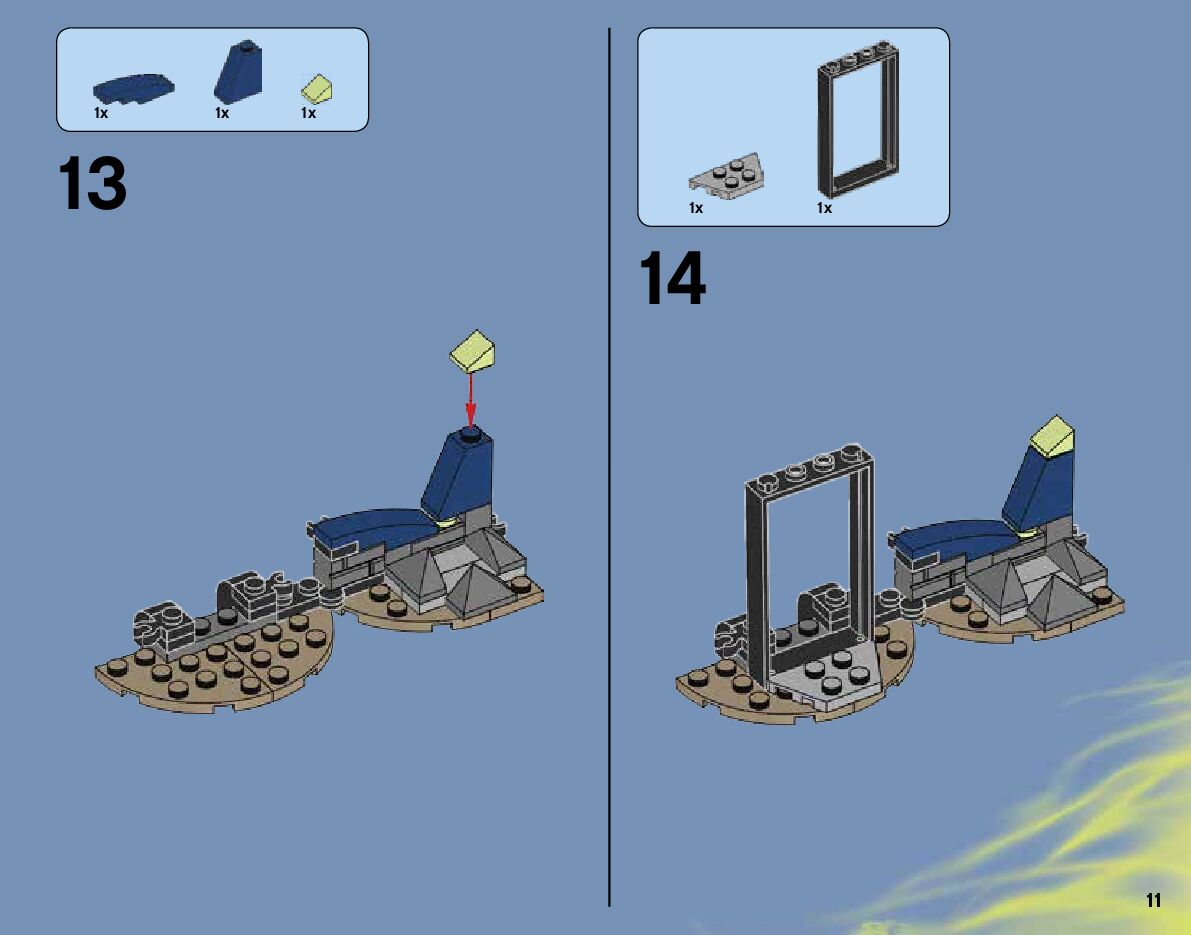 1x 1x 1x

13

1x 1x

14

11