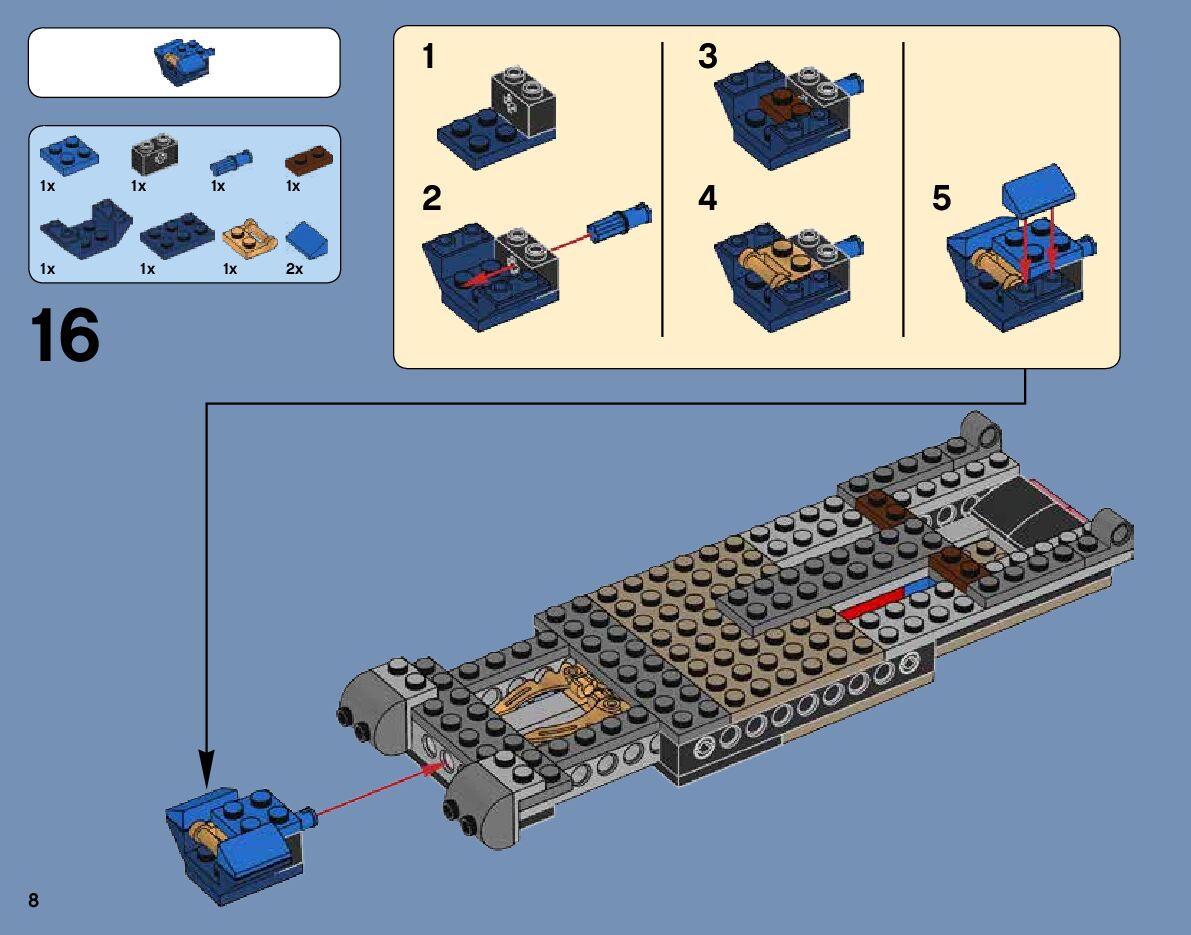 1x 1x 1x 1x
1x 1x 1x 2x

16

1

2

3

4

5

8