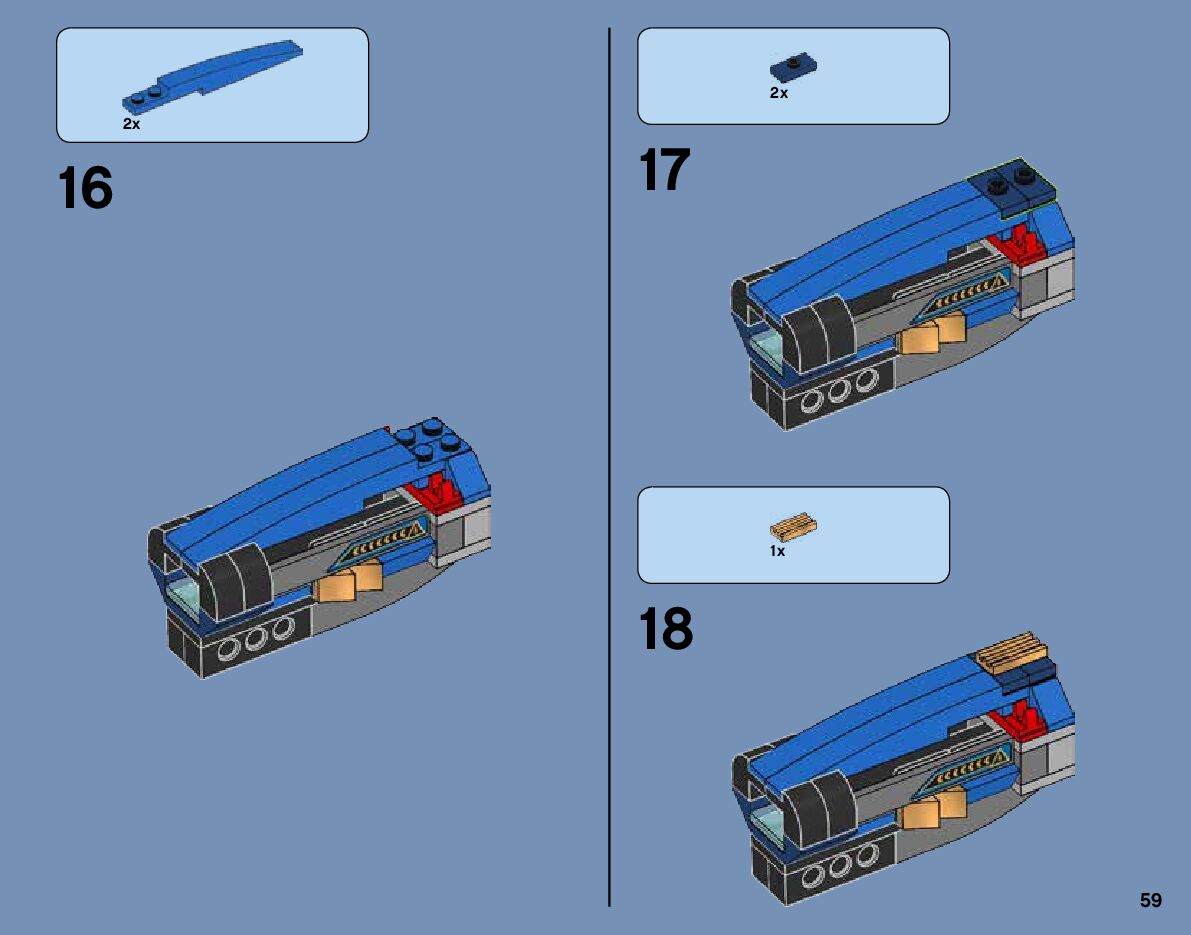 2x

16

2x

17

1x

18

59