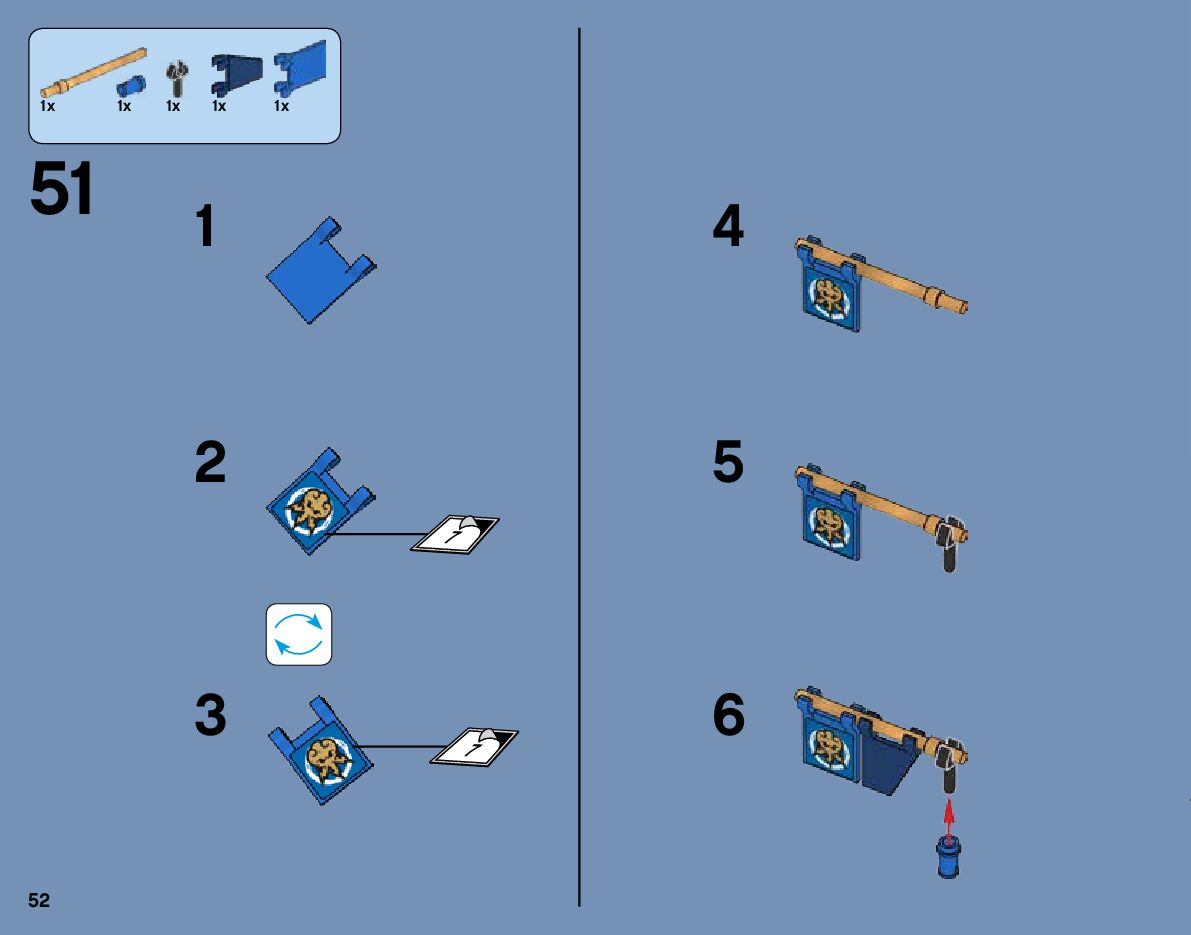 1x 1x 1x 1x 1x

51

1

2

7

3

7

4

5

6

52