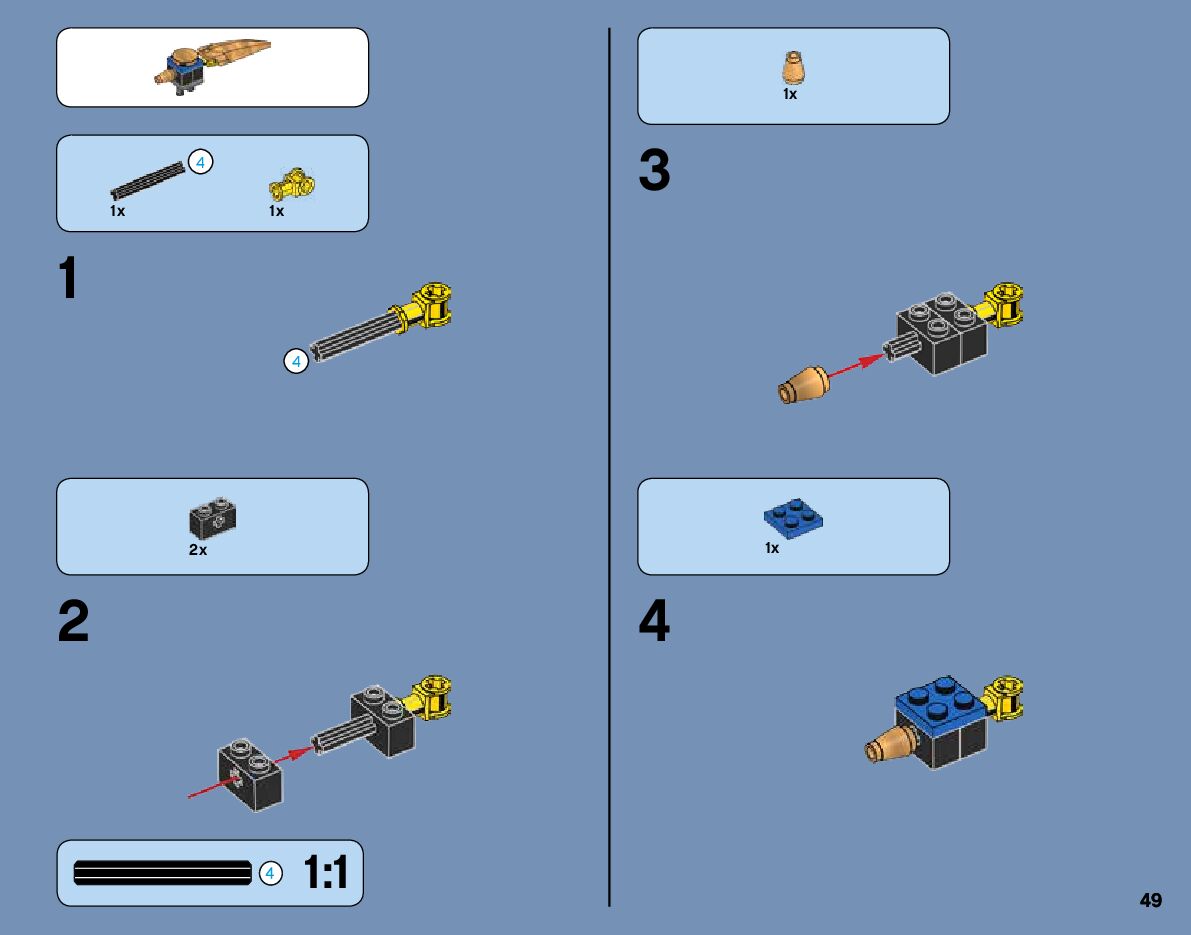 4
1x
1x

1

4

2x

2

4 1:1

1x

3

1x

4

49