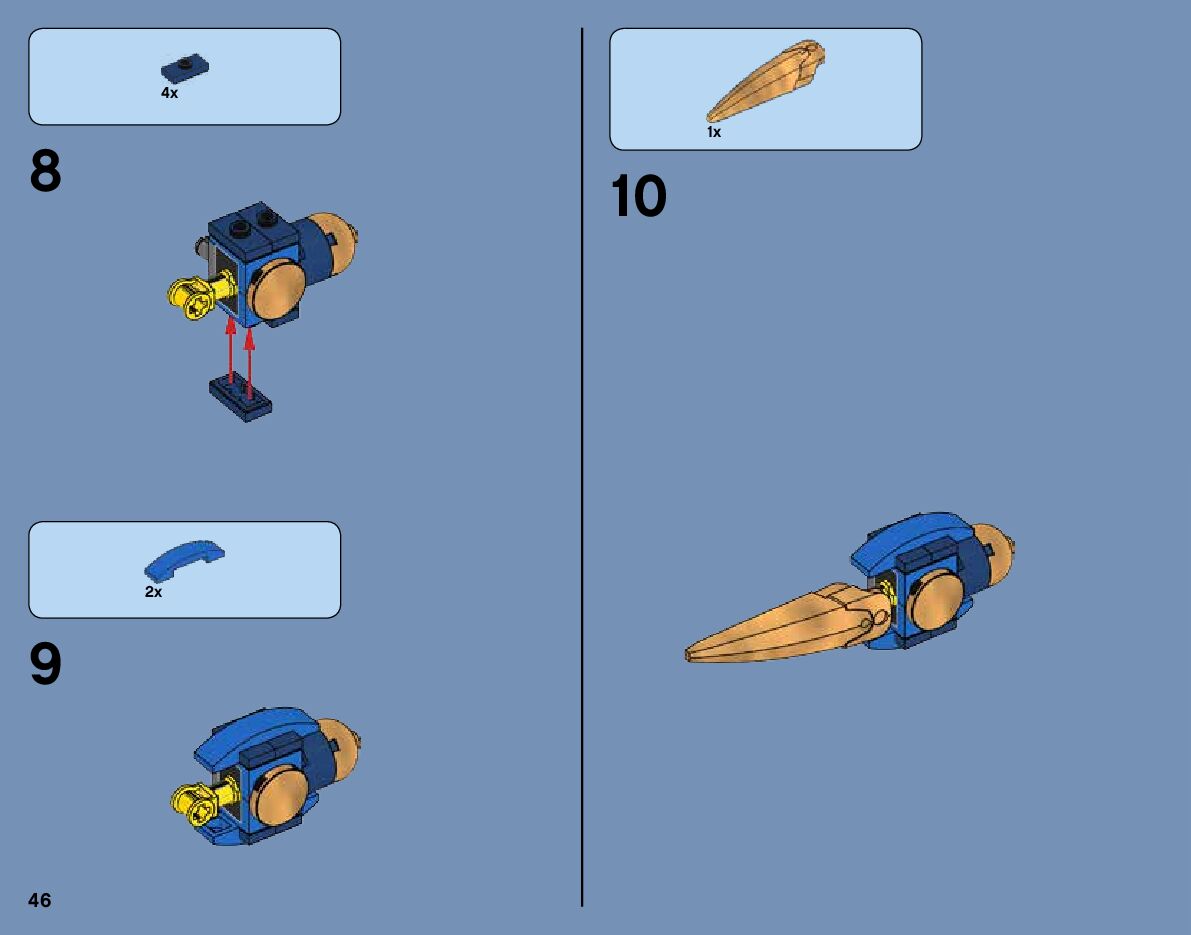 4x

8

2x

9

46

1x

10